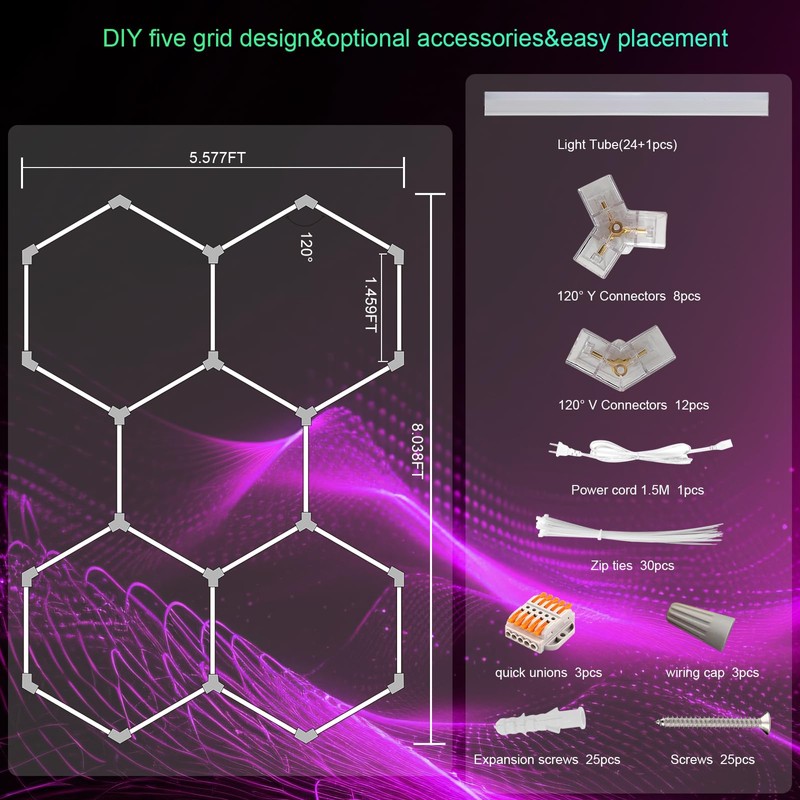 DIY five grid design&optional accessories&easy placement

5.577FT

120°

1.459FT

8.038FT

Light Tube(24+1pcs)

120° Y Connectors 8pcs

120° V Connectors 12pcs

Power cord 1.5M 1pcs

Zip ties 30pcs

quick unions 3pcs

wiring cap 3pcs

Expansion screws 25pcs

Screws 25pcs