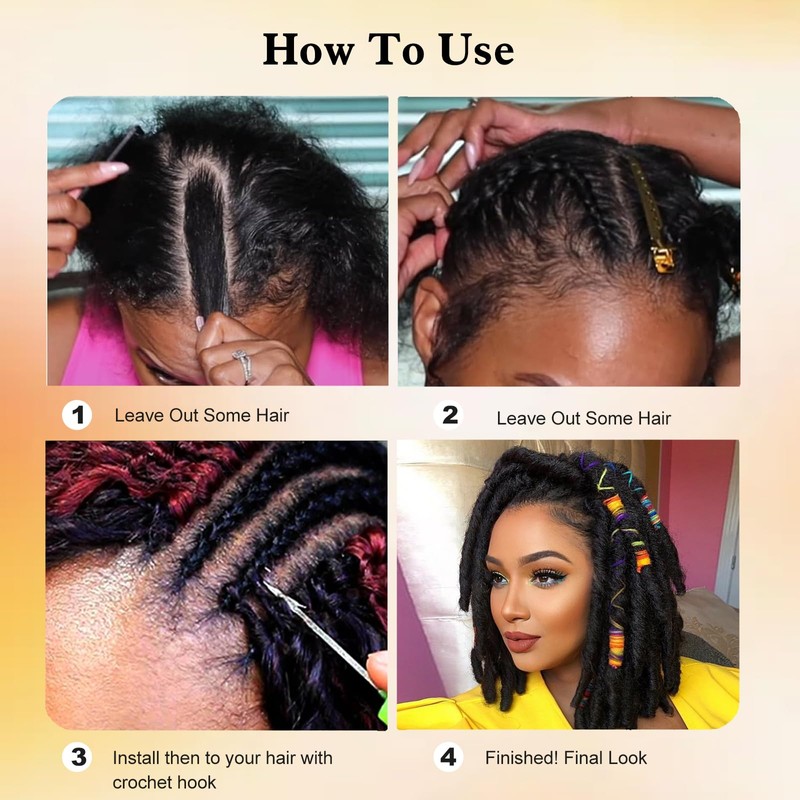 How To Use

1 Leave Out Some Hair

2 Leave Out Some Hair

3 Install then to your hair with crochet hook

4 Finished! Final Look