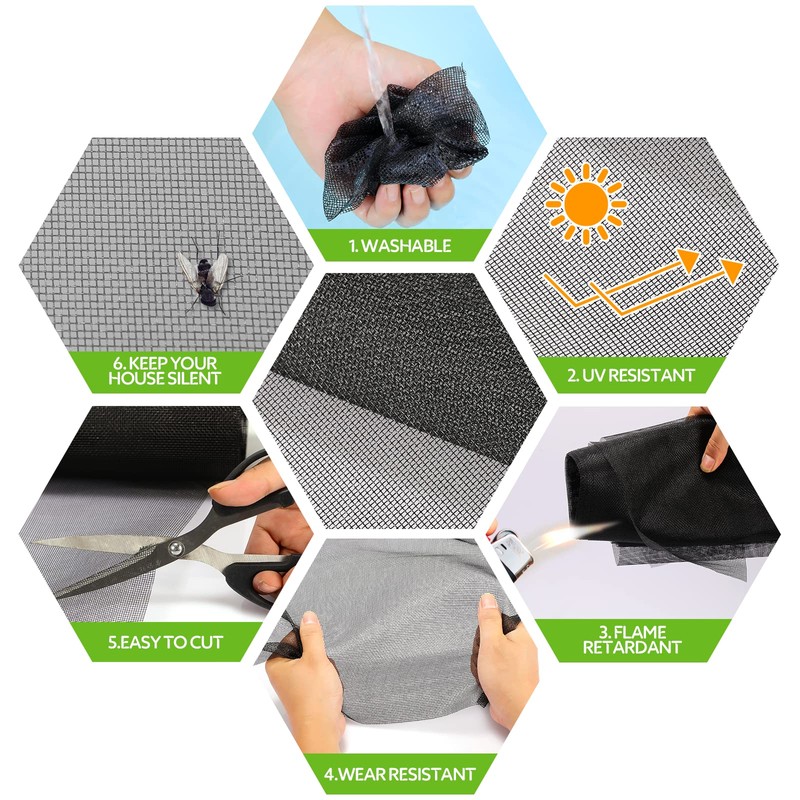 1. WASHABLE

6. KEEP YOUR HOUSE SILENT

2. UV RESISTANT

5.EASY TO CUT

3. FLAME RETARDANT

4.WEAR RESISTANT