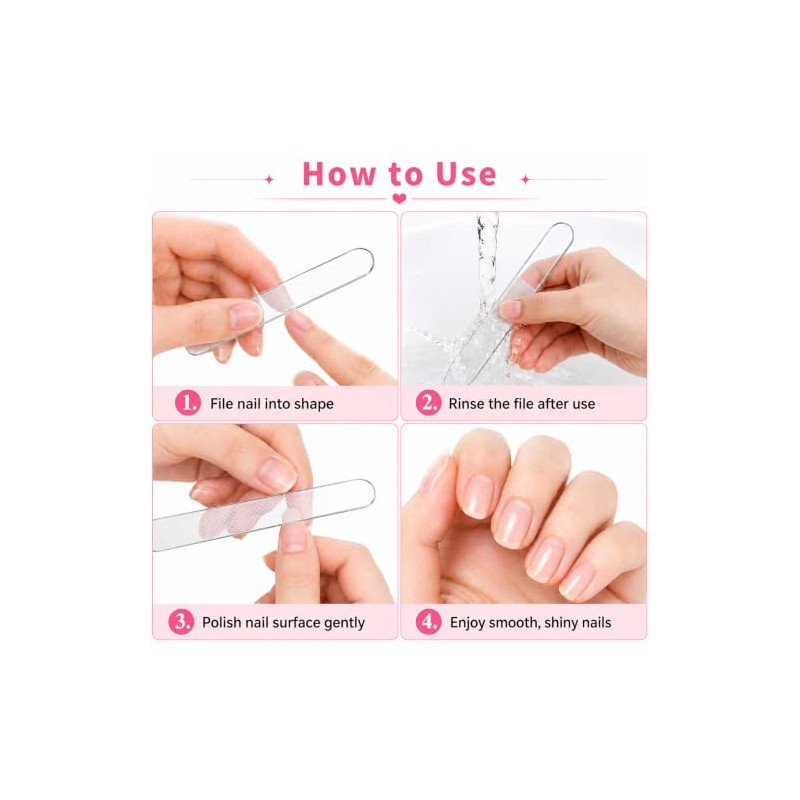 How to Use

1. File nail into shape

2. Rinse the file after use

3. Polish nail surface gently

4. Enjoy smooth, shiny nails