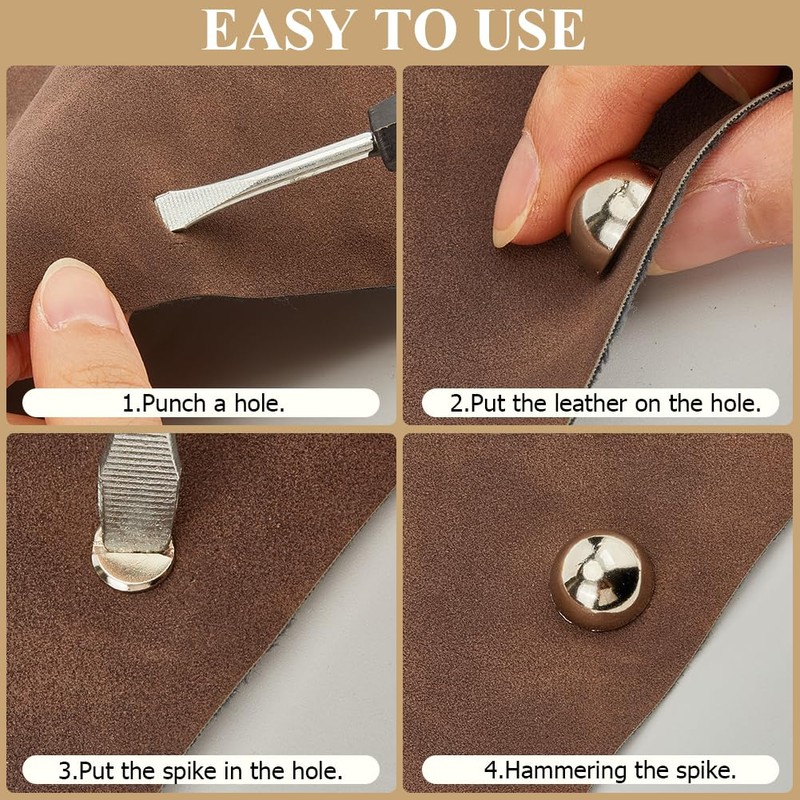 EASY TO USE

1.Punch a hole.

2.Put the leather on the hole.

3.Put the spike in the hole.

4.Hammering the spike.