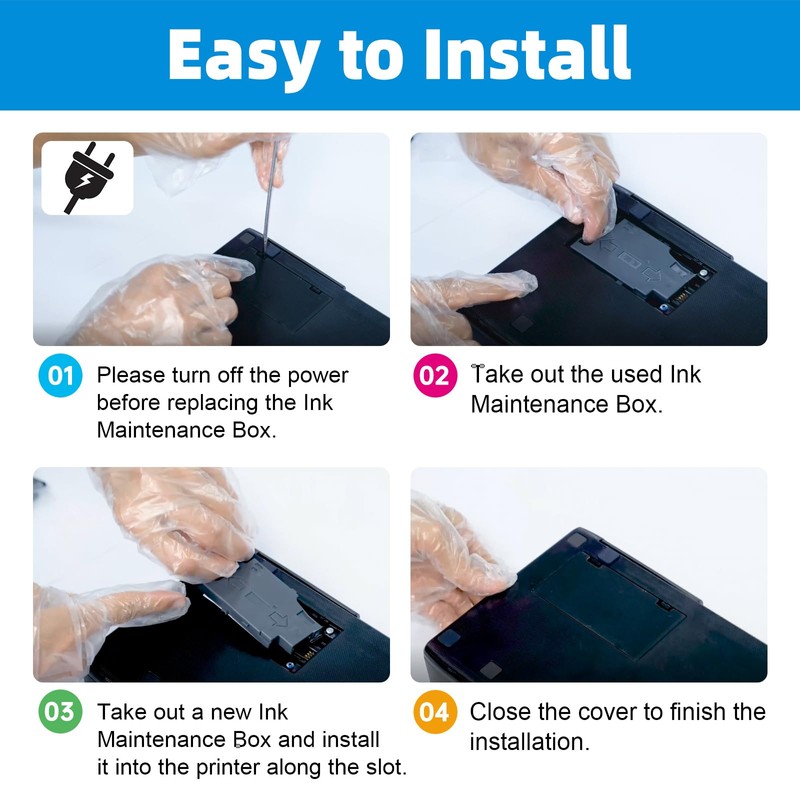 Easy to Install

01 Please turn off the power before replacing the Ink Maintenance Box.

02 Take out the used Ink Maintenance Box.

03 Take out a new Ink Maintenance Box and install it into the printer along the slot.

04 Close the cover to finish the installation.