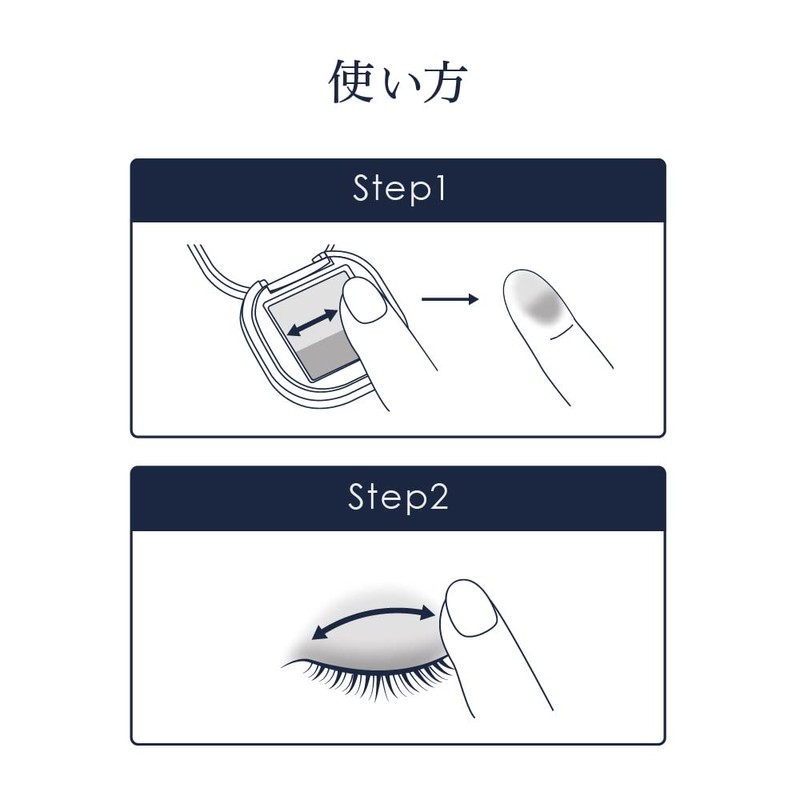 使い方

Step1

Step2