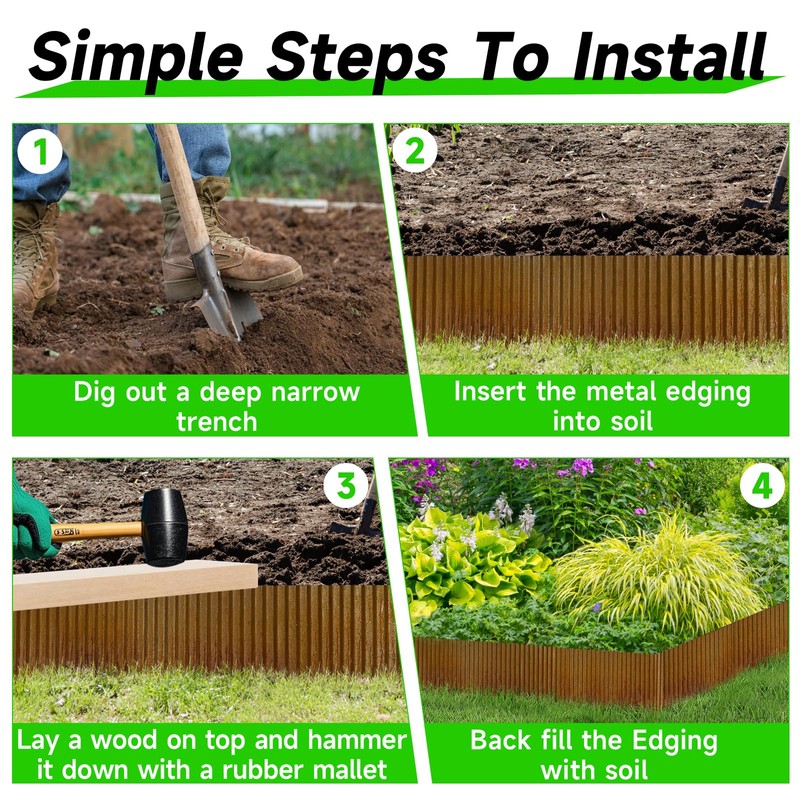 Simple Steps To Install

1
Dig out a deep narrow trench

2
Insert the metal edging into soil

3
Lay a wood on top and hammer it down with a rubber mallet

4
Back fill the Edging with soil