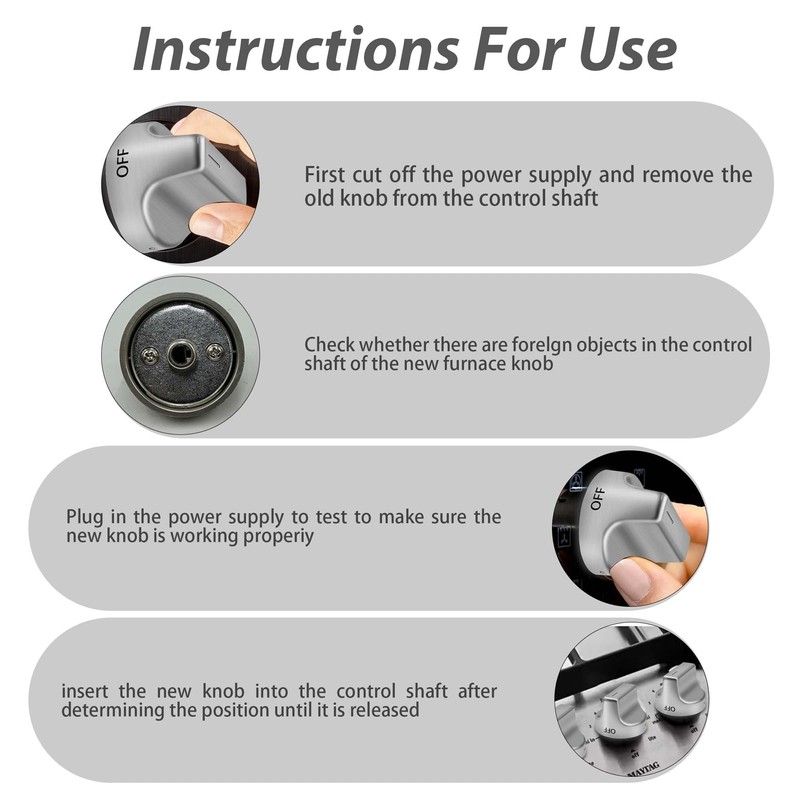 Instructions For Use

OFF

First cut off the power supply and remove the old knob from the control shaft

Check whether there are forelgn objects in the control shaft of the new furnace knob

Plug in the power supply to test to make sure the new knob is working properiy

OFF

insert the new knob into the control shaft after determining the position until it is released

OFF

OFF

MAYTAG