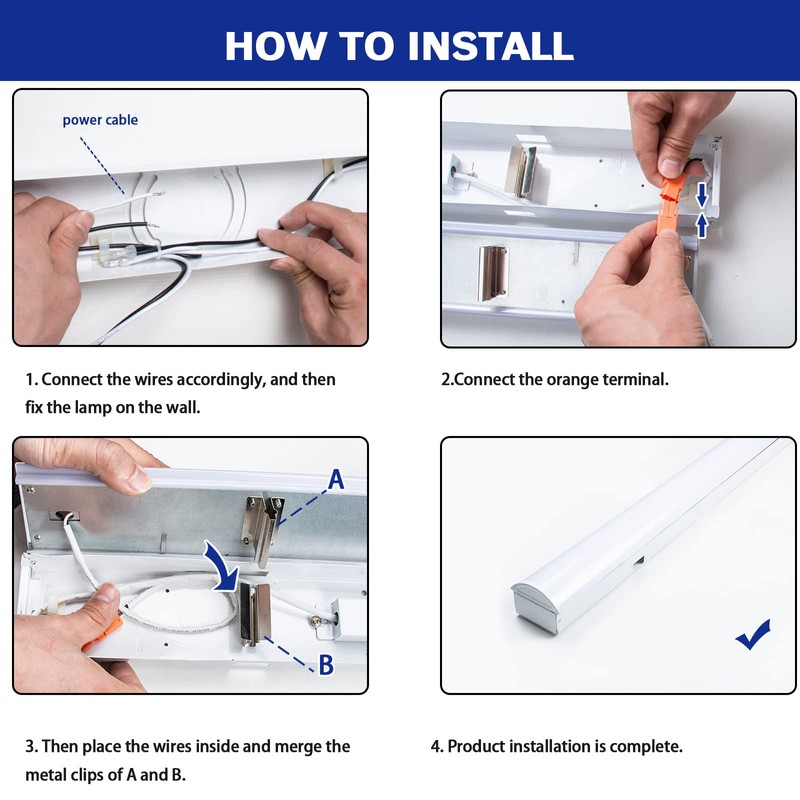 HOW TO INSTALL

power cable

1. Connect the wires accordingly, and then fix the lamp on the wall.

2.Connect the orange terminal.

A

B

3. Then place the wires inside and merge the metal clips of A and B.

4. Product installation is complete.