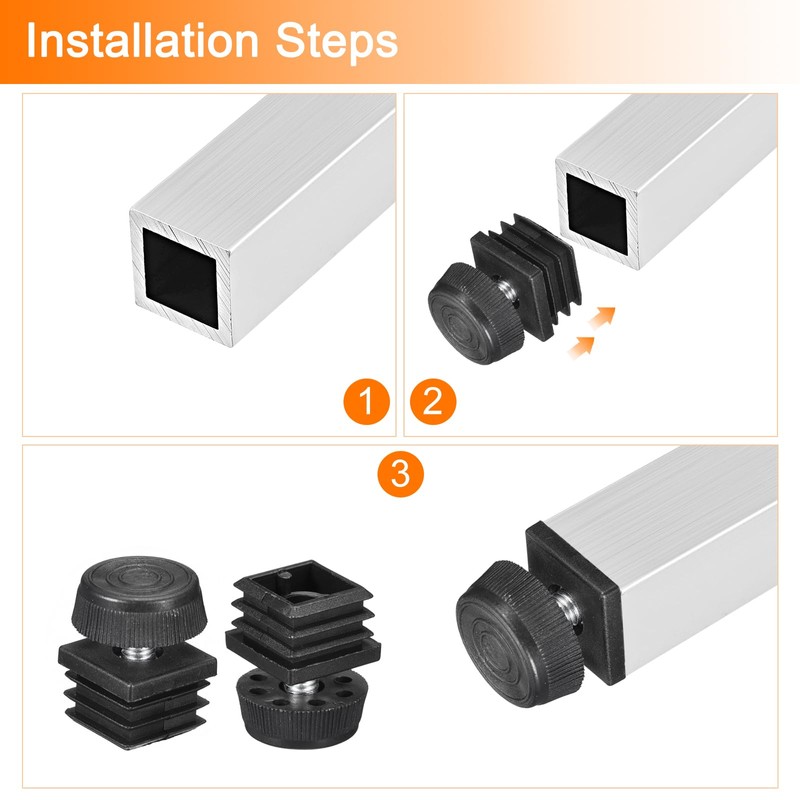 Installation Steps

1

2

3