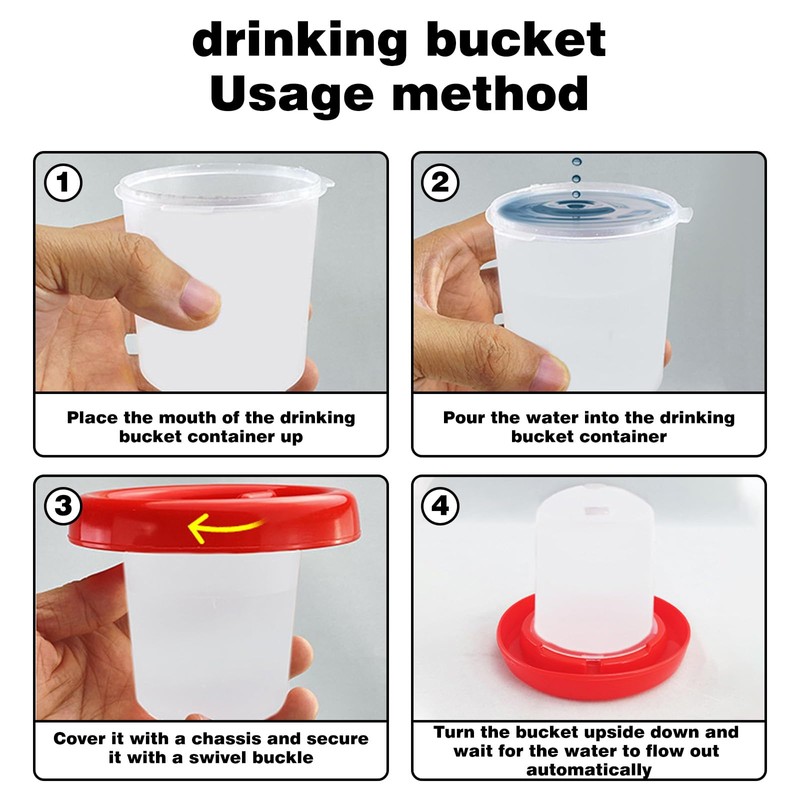 drinking bucket
Usage method

1

Place the mouth of the drinking bucket container up

2

Pour the water into the drinking bucket container

3

Cover it with a chassis and secure it with a swivel buckle

4

Turn the bucket upside down and wait for the water to flow out automatically