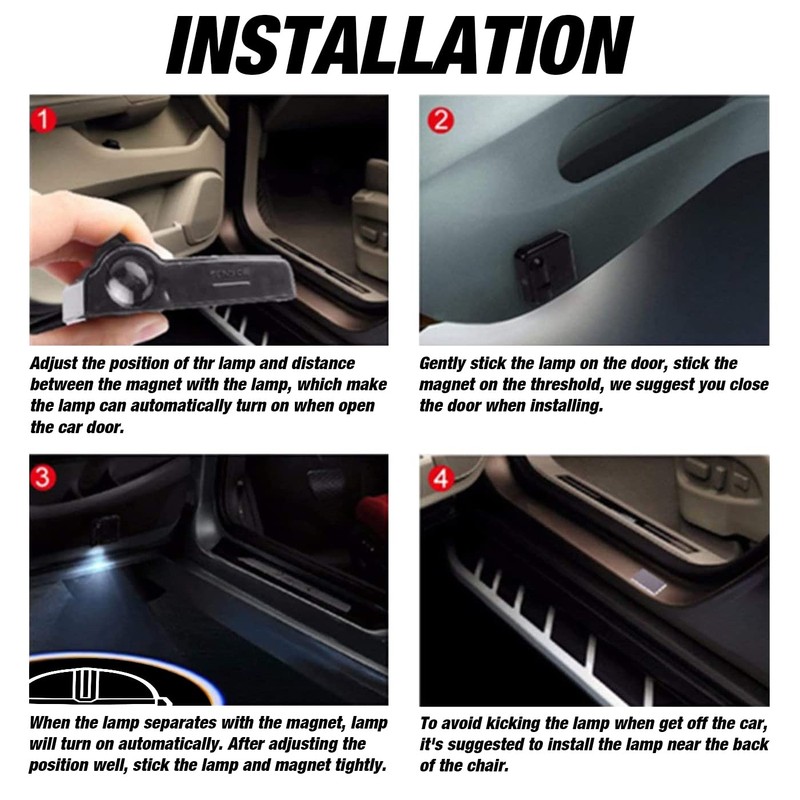 INSTALLATION

1

Adjust the position of thr lamp and distance between the magnet with the lamp, which make the lamp can automatically turn on when open the car door.

2

Gently stick the lamp on the door, stick the magnet on the threshold, we suggest you close the door when installing.

3

When the lamp separates with the magnet, lamp will turn on automatically. After adjusting the position well, stick the lamp and magnet tightly.

4

To avoid kicking the lamp when get off the car, it's suggested to install the lamp near the back of the chair.