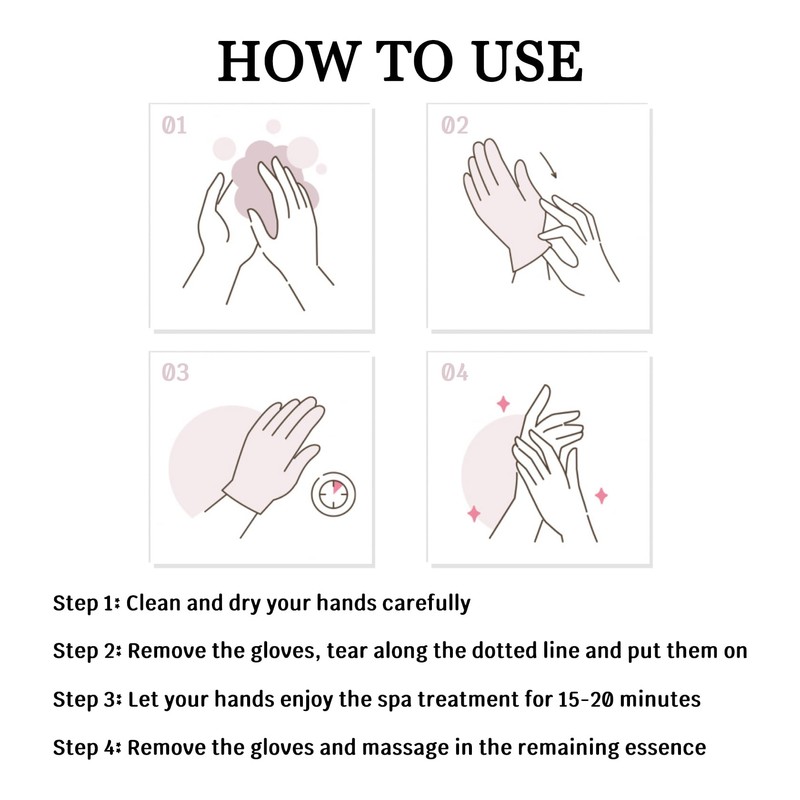 HOW TO USE

01

02

03

04

Step 1: Clean and dry your hands carefully

Step 2: Remove the gloves, tear along the dotted line and put them on

Step 3: Let your hands enjoy the spa treatment for 15-20 minutes

Step 4: Remove the gloves and massage in the remaining essence