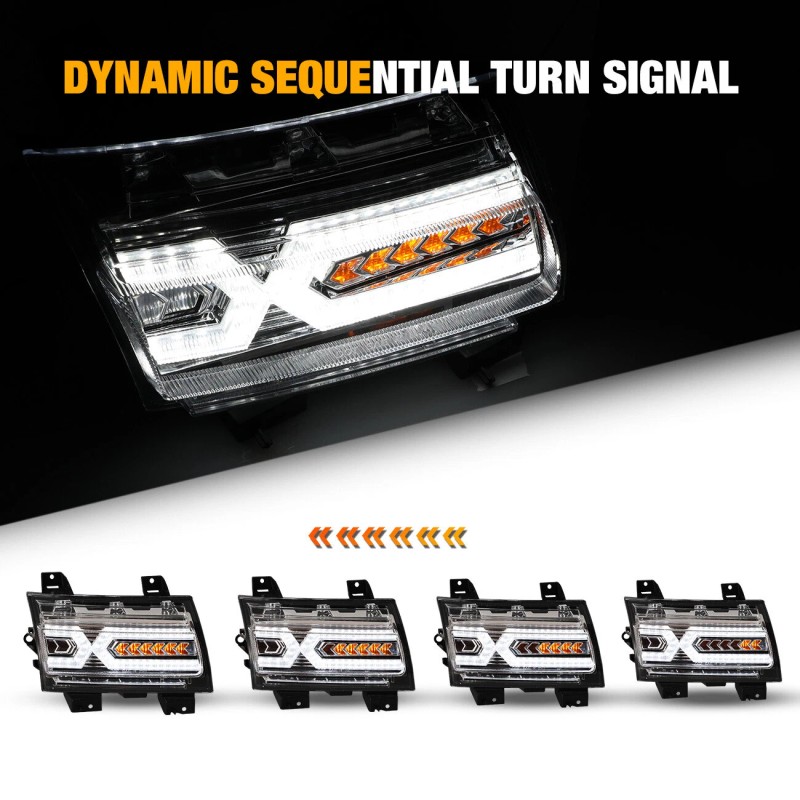 DYNAMIC SEQUENTIAL TURN SIGNAL