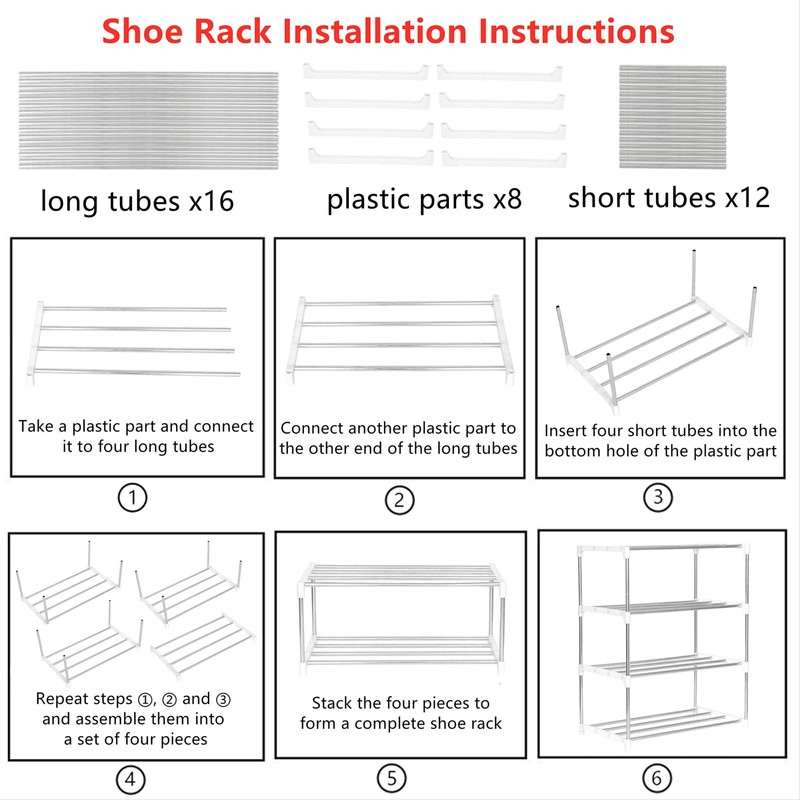 Shoe Rack Installation Instructions

long tubes x16

plastic parts x8

short tubes x12

Take a plastic part and connect it to four long tubes

①

Connect another plastic part to the other end of the long tubes

②

Insert four short tubes into the bottom hole of the plastic part

③

Repeat steps ①, ② and ③ and assemble them into a set of four pieces

④

Stack the four pieces to form a complete shoe rack

⑤

⑥