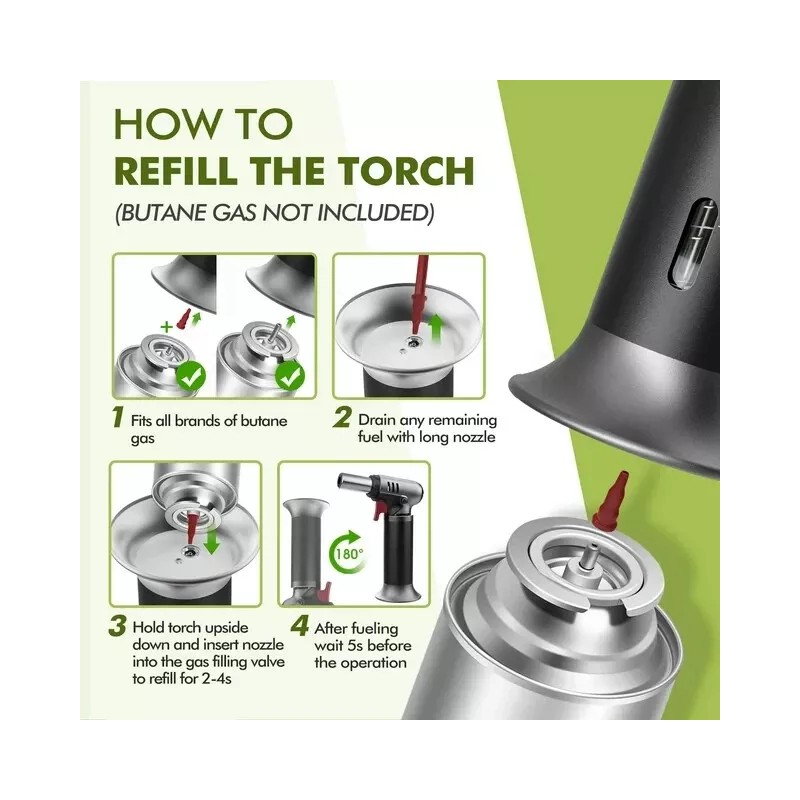 HOW TO
REFILL THE TORCH
(BUTANE GAS NOT INCLUDED)

1 Fits all brands of butane gas

2 Drain any remaining fuel with long nozzle

180°

3 Hold torch upside down and insert nozzle into the gas filling valve to refill for 2-4s

4 After fueling wait 5s before the operation