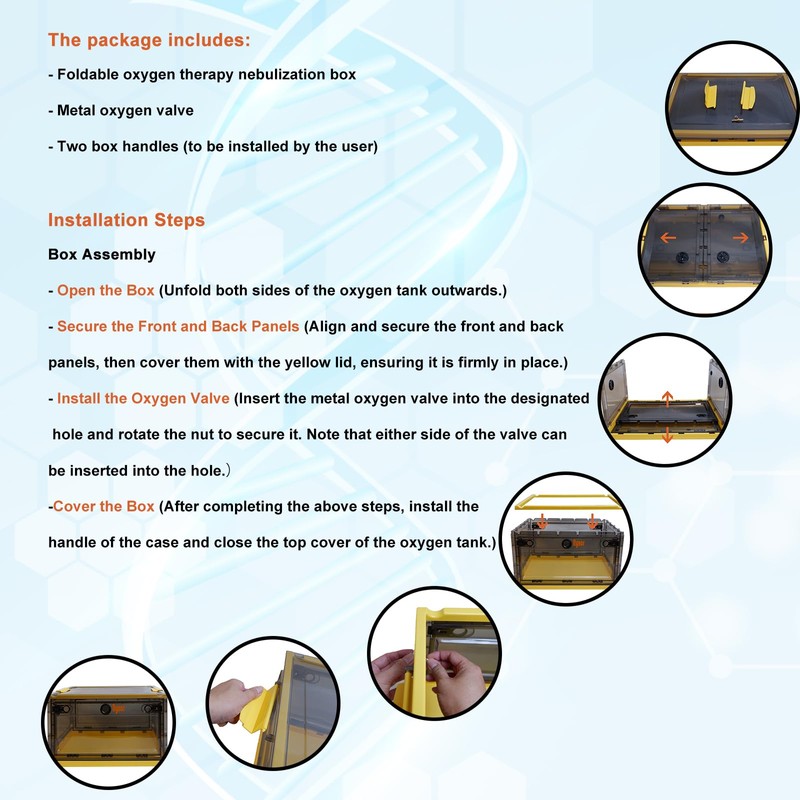 The package includes:

- Foldable oxygen therapy nebulization box

- Metal oxygen valve

- Two box handles (to be installed by the user)

Installation Steps

Box Assembly

- Open the Box (Unfold both sides of the oxygen tank outwards.)

- Secure the Front and Back Panels (Align and secure the front and back panels, then cover them with the yellow lid, ensuring it is firmly in place.)

- Install the Oxygen Valve (Insert the metal oxygen valve into the designated hole and rotate the nut to secure it. Note that either side of the valve can be inserted into the hole.)

-Cover the Box (After completing the above steps, install the handle of the case and close the top cover of the oxygen tank.)