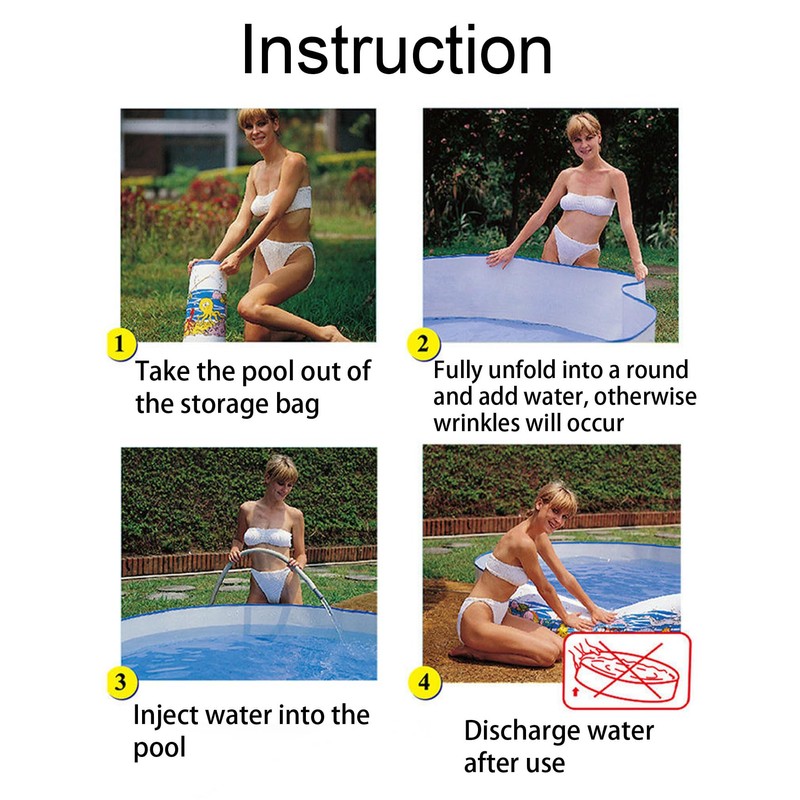 Instruction

1

Take the pool out of the storage bag

2

Fully unfold into a round and add water, otherwise wrinkles will occur

3

Inject water into the pool

4

Discharge water after use