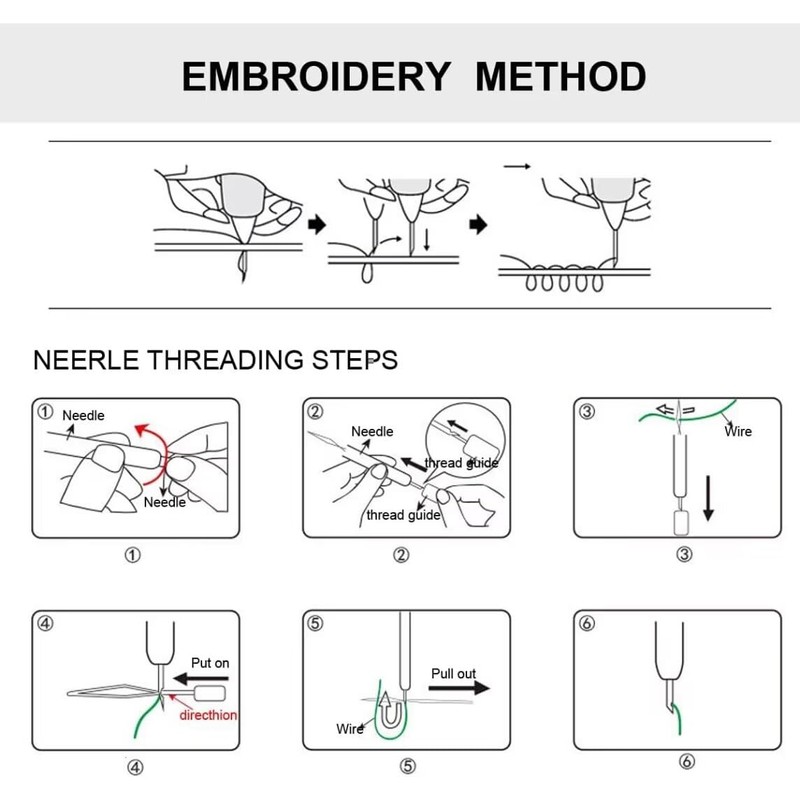 EMBROIDERY METHOD

NEERLE THREADING STEPS

①
Needle
Needle

①

②
Needle
thread guide
thread guide

②

③
Wire

③

④
Put on
directhion

④

⑤
Pull out
Wire

⑤

⑥

⑥