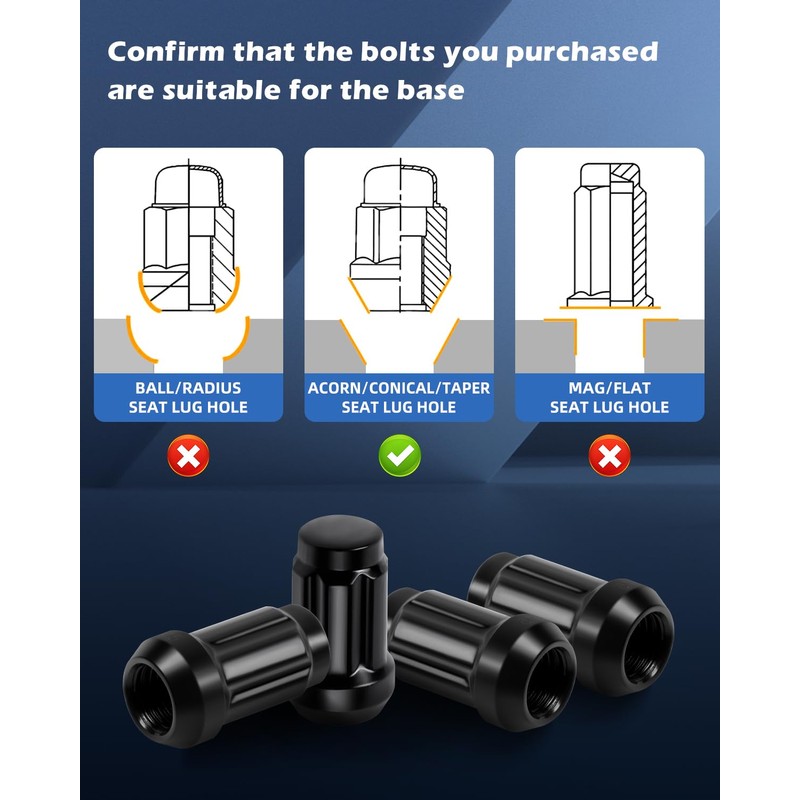 Confirm that the bolts you purchased are suitable for the base

BALL/RADIUS SEAT LUG HOLE

ACORN/CONICAL/TAPER SEAT LUG HOLE

MAG/FLAT SEAT LUG HOLE