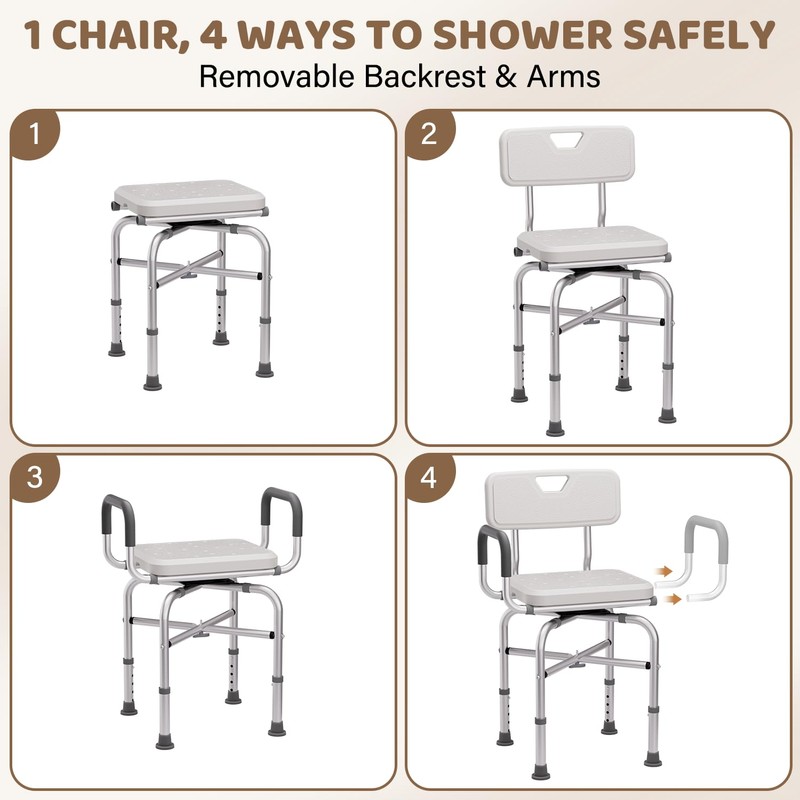 1 CHAIR, 4 WAYS TO SHOWER SAFELY
Removable Backrest & Arms

1

2

3

4