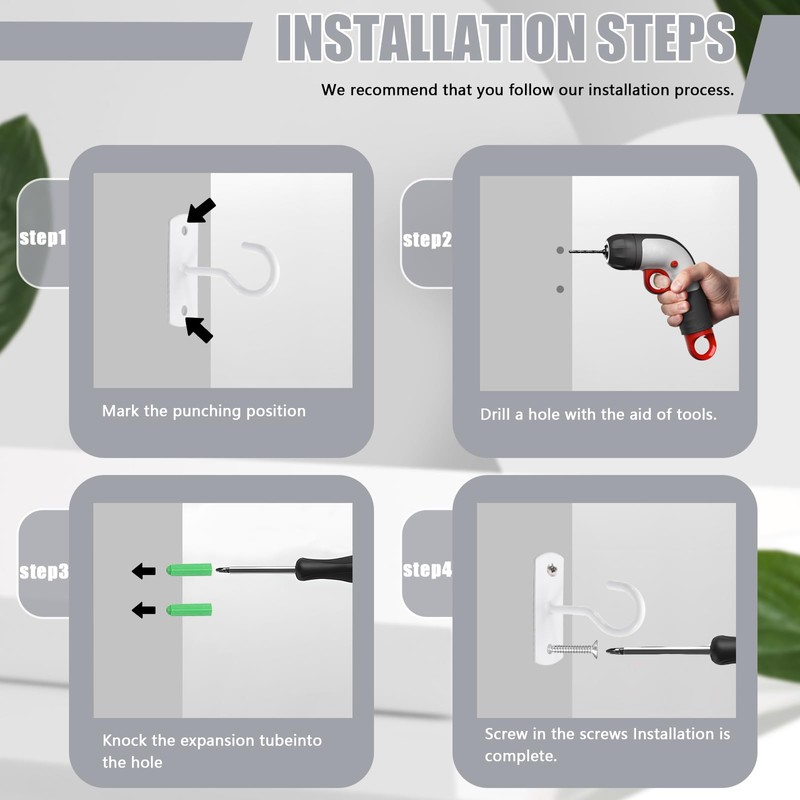 INSTALLATION STEPS

We recommend that you follow our installation process.

step1

Mark the punching position

step2

Drill a hole with the aid of tools.

step3

Knock the expansion tubeinto the hole

step4

Screw in the screws Installation is complete.