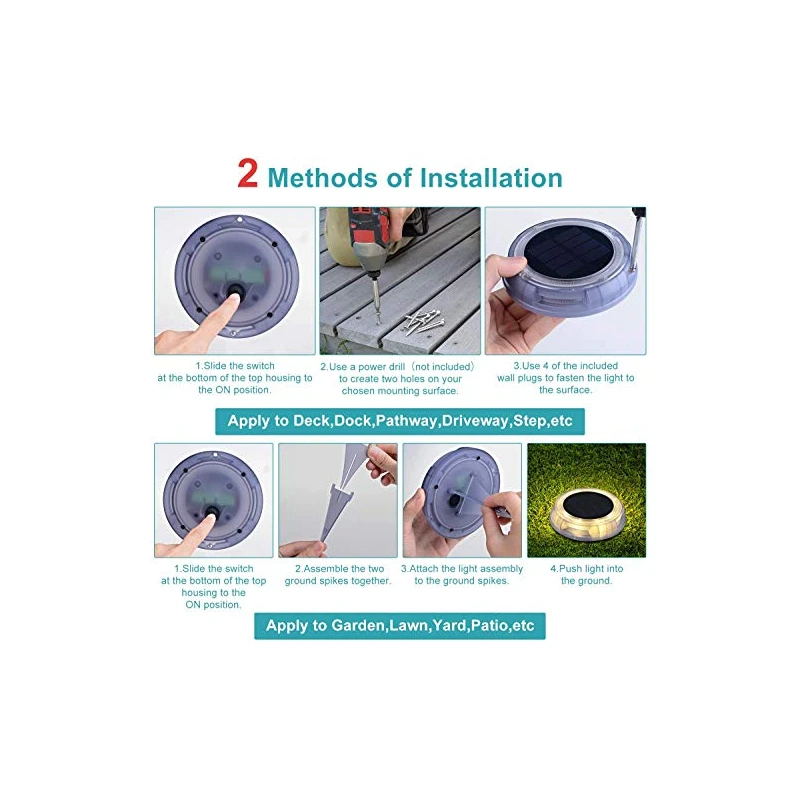 2 Methods of Installation

1.Slide the switch at the bottom of the top housing to the ON position.

2.Use a power drill（not included） to create two holes on your chosen mounting surface.

3.Use 4 of the included wall plugs to fasten the light to the surface.

Apply to Deck,Dock,Pathway,Driveway,Step,etc

1.Slide the switch at the bottom of the top housing to the ON position.

2.Assemble the two ground spikes together.

3.Attach the light assembly to the ground spikes.

4.Push light into the ground.

Apply to Garden,Lawn,Yard,Patio,etc