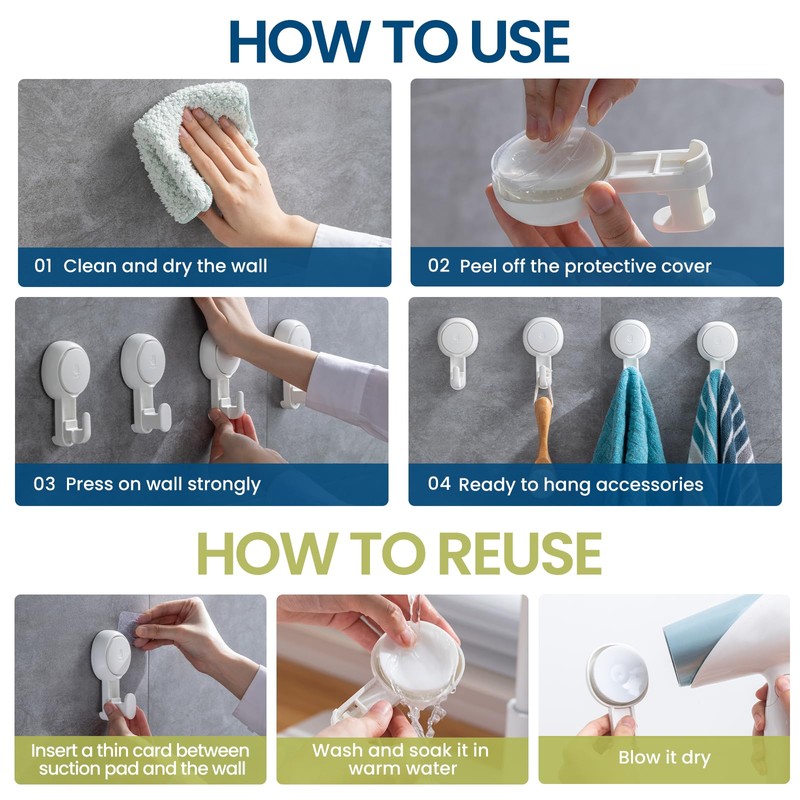 HOW TO USE

01 Clean and dry the wall

02 Peel off the protective cover

03 Press on wall strongly

04 Ready to hang accessories

HOW TO REUSE

Insert a thin card between suction pad and the wall

Wash and soak it in warm water

Blow it dry