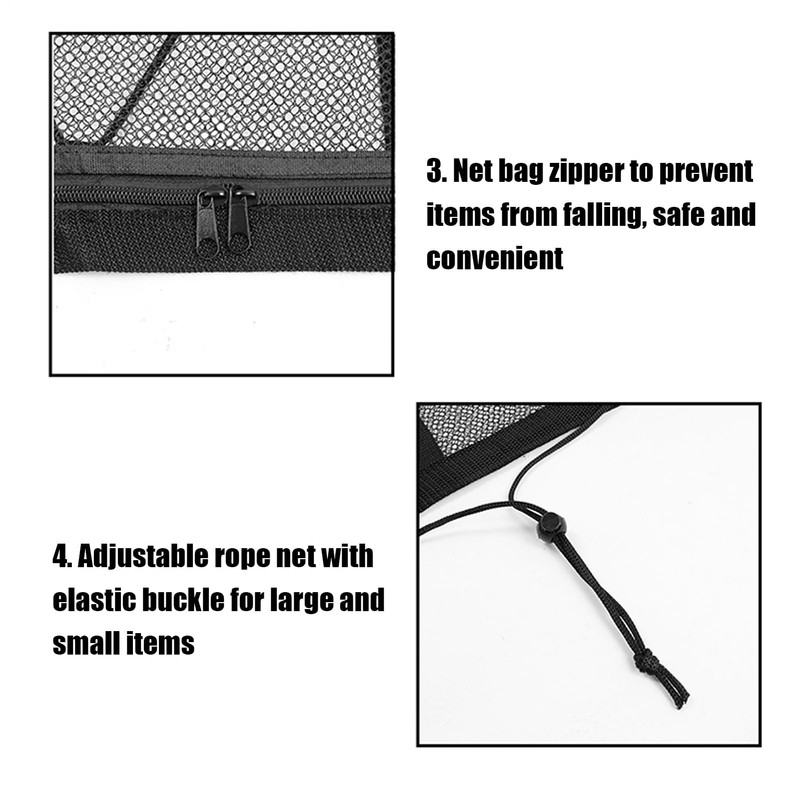 3. Net bag zipper to prevent items from falling, safe and convenient

4. Adjustable rope net with elastic buckle for large and small items