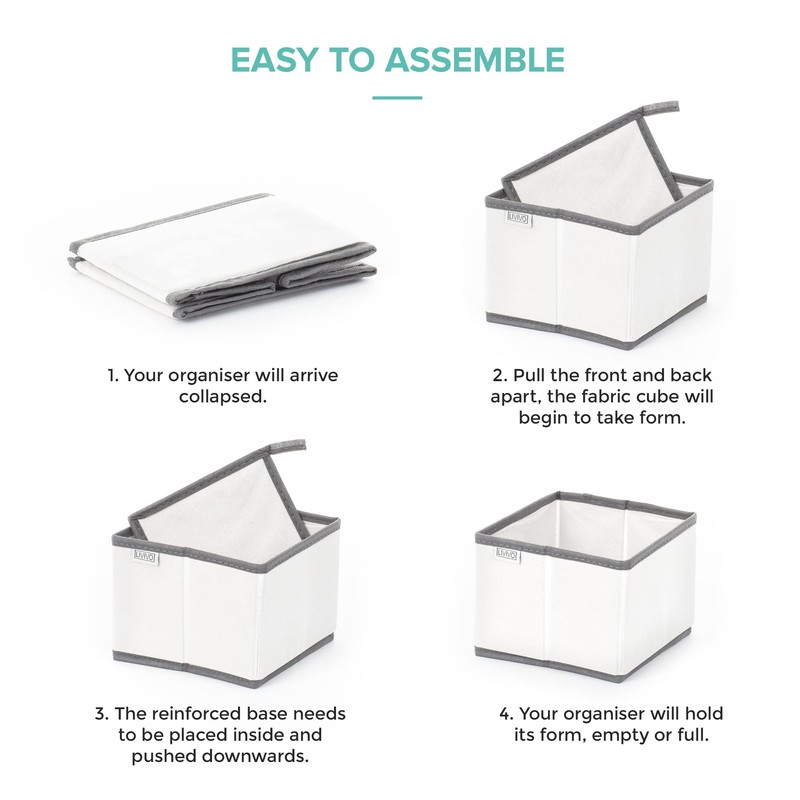 EASY TO ASSEMBLE

LIVIVO

1. Your organiser will arrive collapsed.

2. Pull the front and back apart, the fabric cube will begin to take form.

LIVIVO

LIVIVO

3. The reinforced base needs to be placed inside and pushed downwards.

4. Your organiser will hold its form, empty or full.