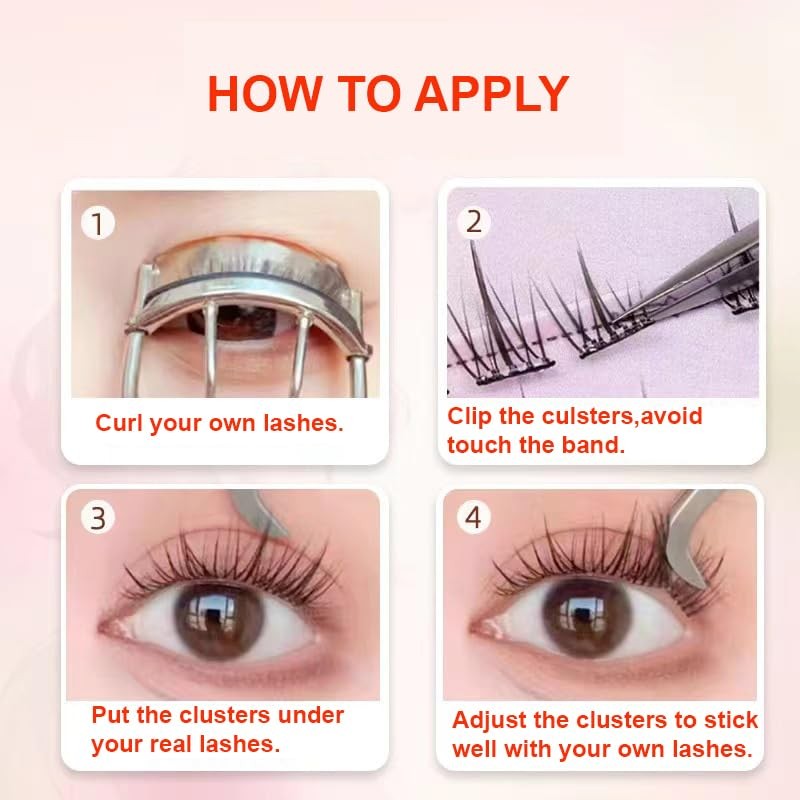 HOW TO APPLY

1

Curl your own lashes.

2

Clip the culsters,avoid touch the band.

3

Put the clusters under your real lashes.

4

Adjust the clusters to stick well with your own lashes.