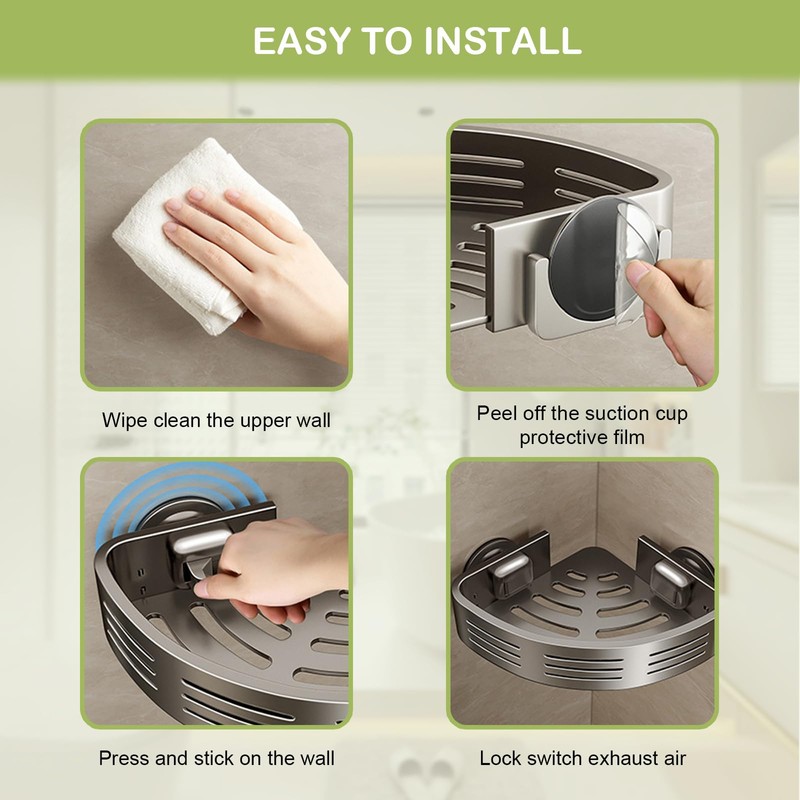 EASY TO INSTALL

Wipe clean the upper wall

Peel off the suction cup protective film

Press and stick on the wall

Lock switch exhaust air