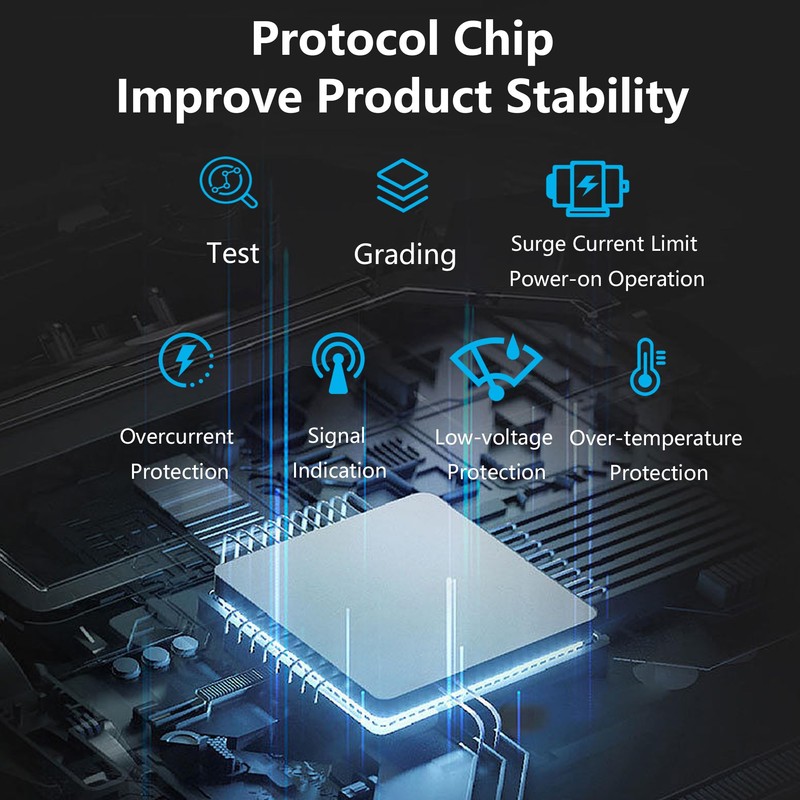 Protocol Chip
Improve Product Stability

Test

Grading

Surge Current Limit
Power-on Operation

Overcurrent
Protection

Signal
Indication

Low-voltage
Protection

Over-temperature
Protection