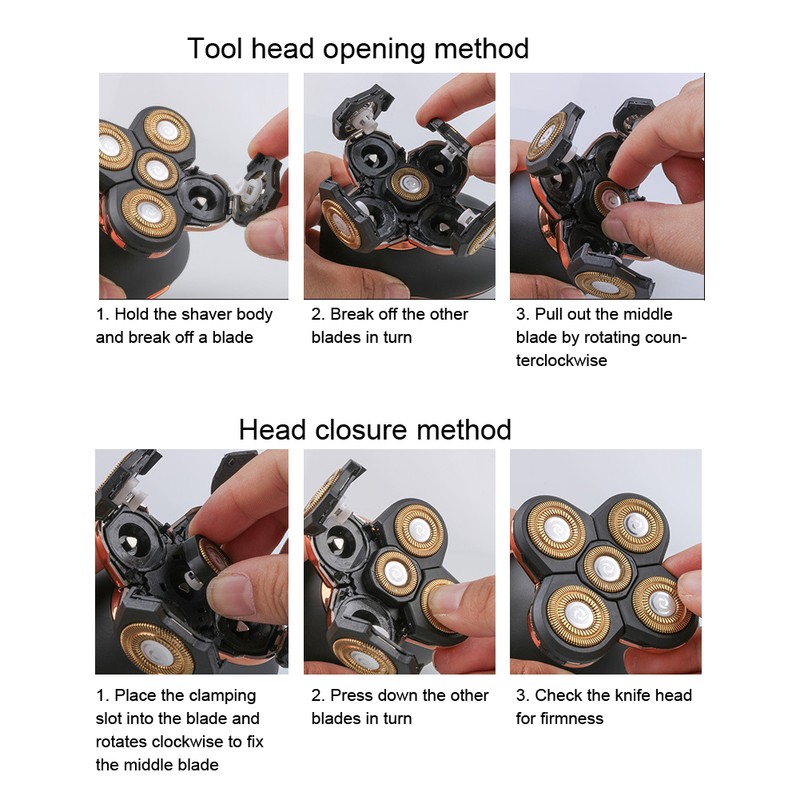 Tool head opening method

1. Hold the shaver body and break off a blade

2. Break off the other blades in turn

3. Pull out the middle blade by rotating counterclockwise

Head closure method

1. Place the clamping slot into the blade and rotates clockwise to fix the middle blade

2. Press down the other blades in turn

3. Check the knife head for firmness