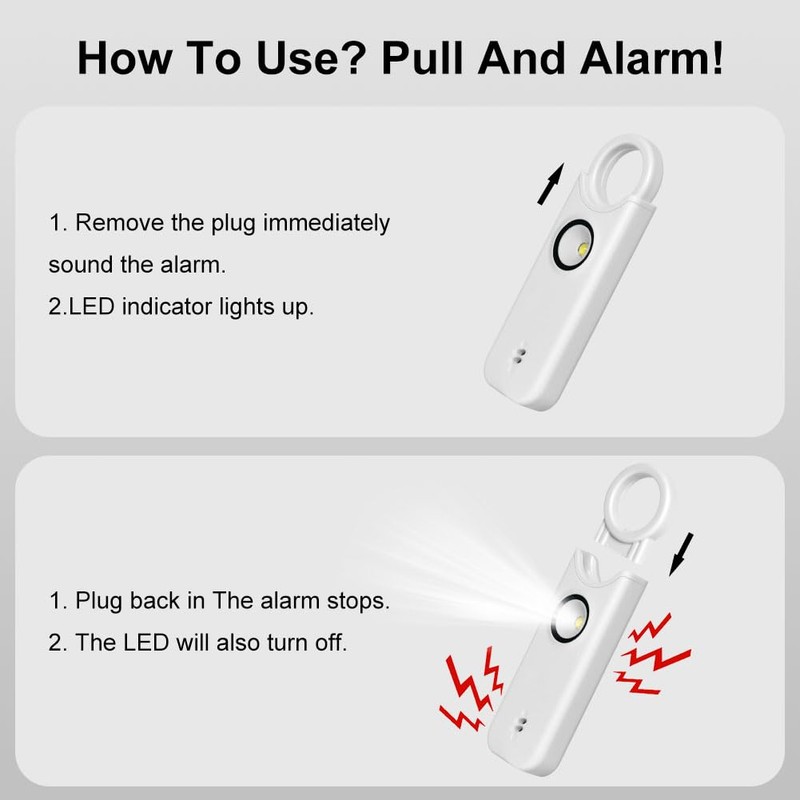 How To Use? Pull And Alarm!

1. Remove the plug immediately sound the alarm.
2.LED indicator lights up.

1. Plug back in The alarm stops.
2. The LED will also turn off.