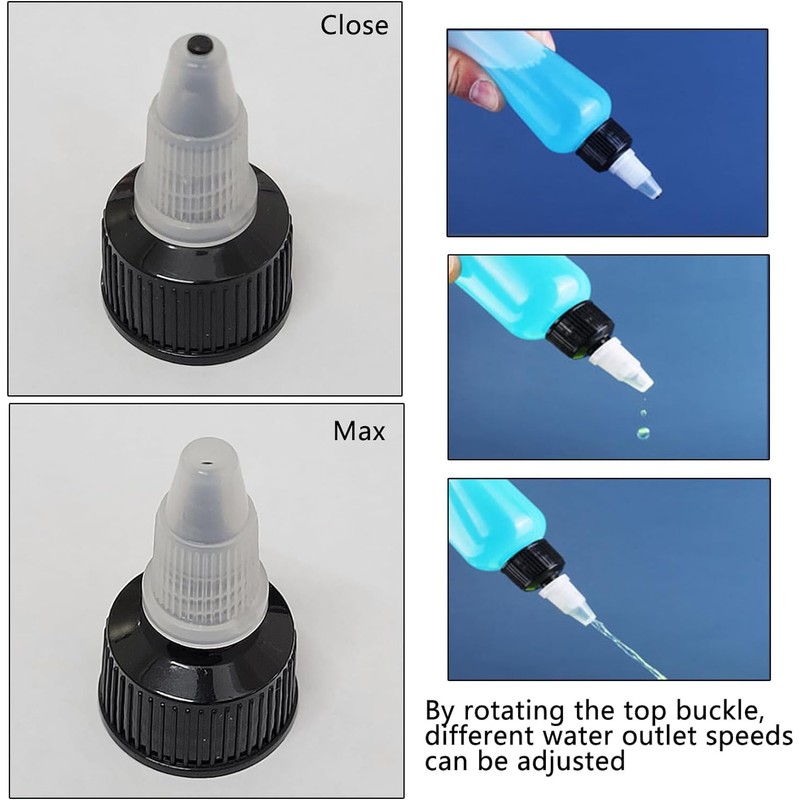 Close

Max

By rotating the top buckle, different water outlet speeds can be adjusted