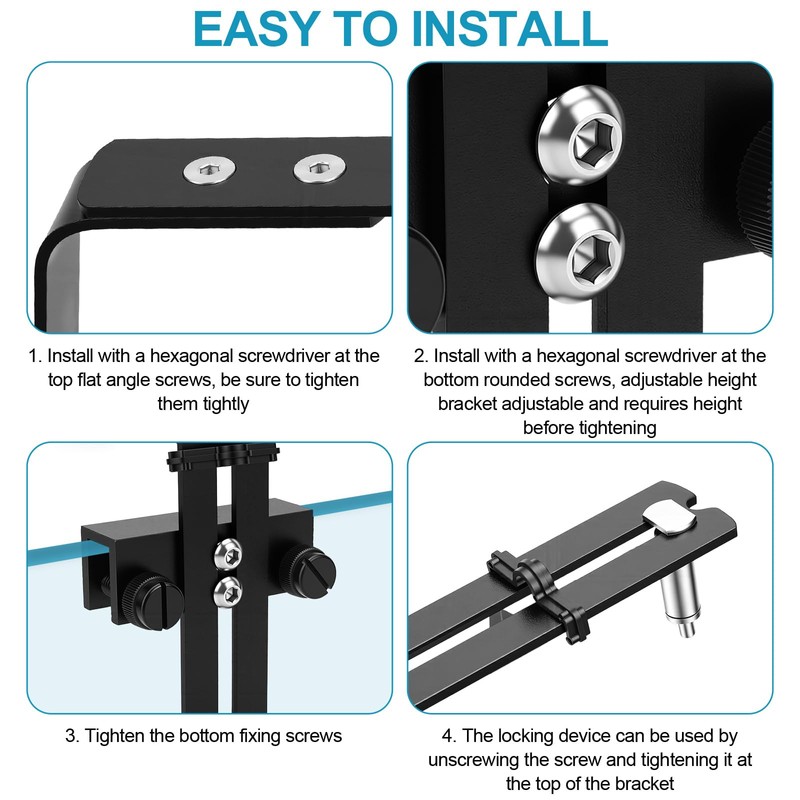 EASY TO INSTALL

1. Install with a hexagonal screwdriver at the top flat angle screws, be sure to tighten them tightly

2. Install with a hexagonal screwdriver at the bottom rounded screws, adjustable height bracket adjustable and requires height before tightening

3. Tighten the bottom fixing screws

4. The locking device can be used by unscrewing the screw and tightening it at the top of the bracket