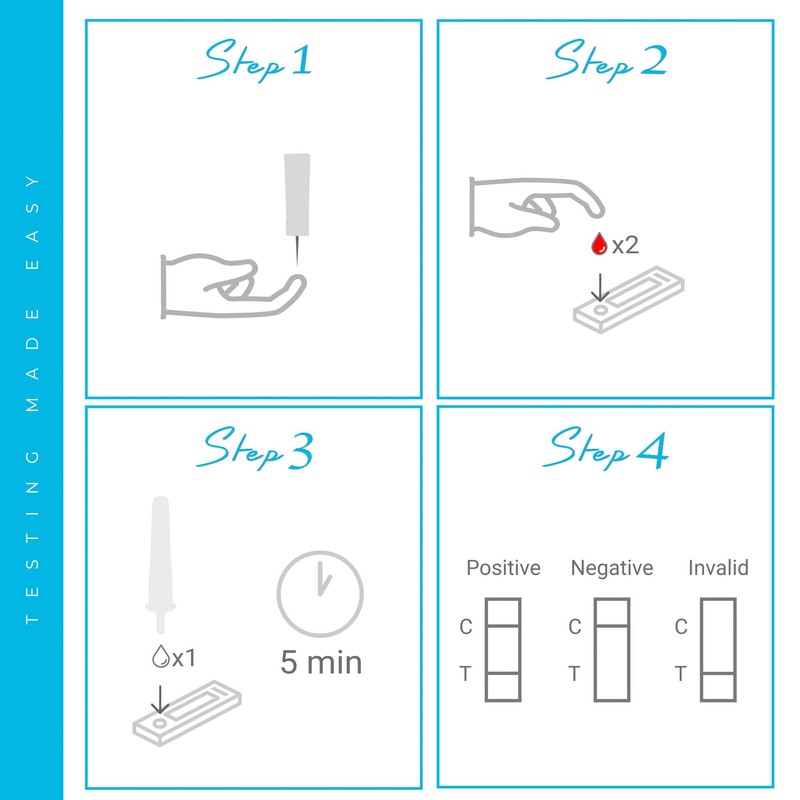 TESTING MADE EASY

Step 1

Step 2

x2

Step 3

x1

5 min

Step 4

Positive
C
T

Negative
C
T

Invalid
C
T