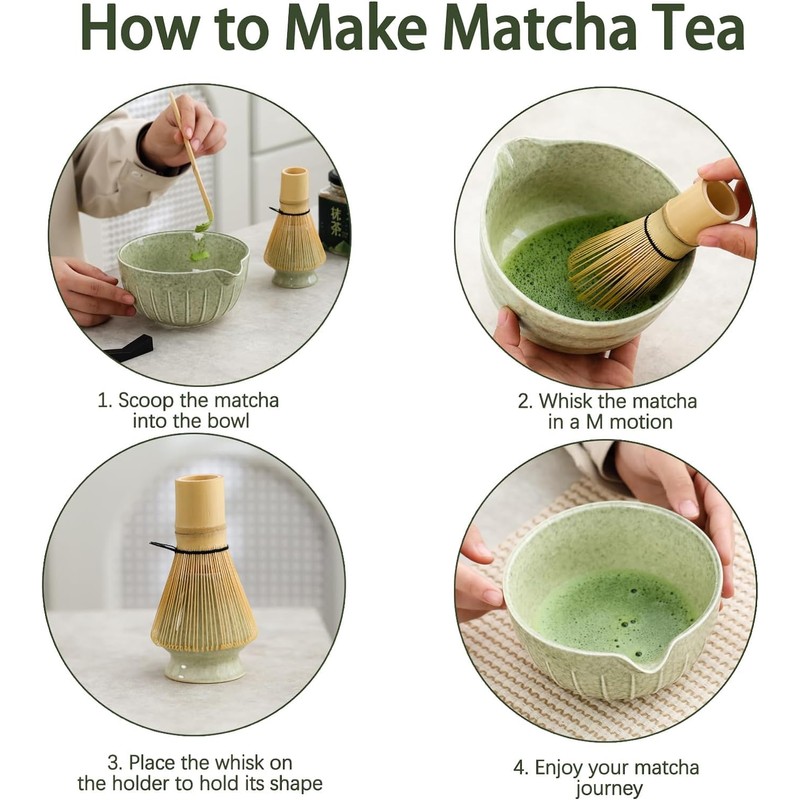 How to Make Matcha Tea

抹茶

1. Scoop the matcha into the bowl

2. Whisk the matcha in a M motion

3. Place the whisk on the holder to hold its shape

4. Enjoy your matcha journey