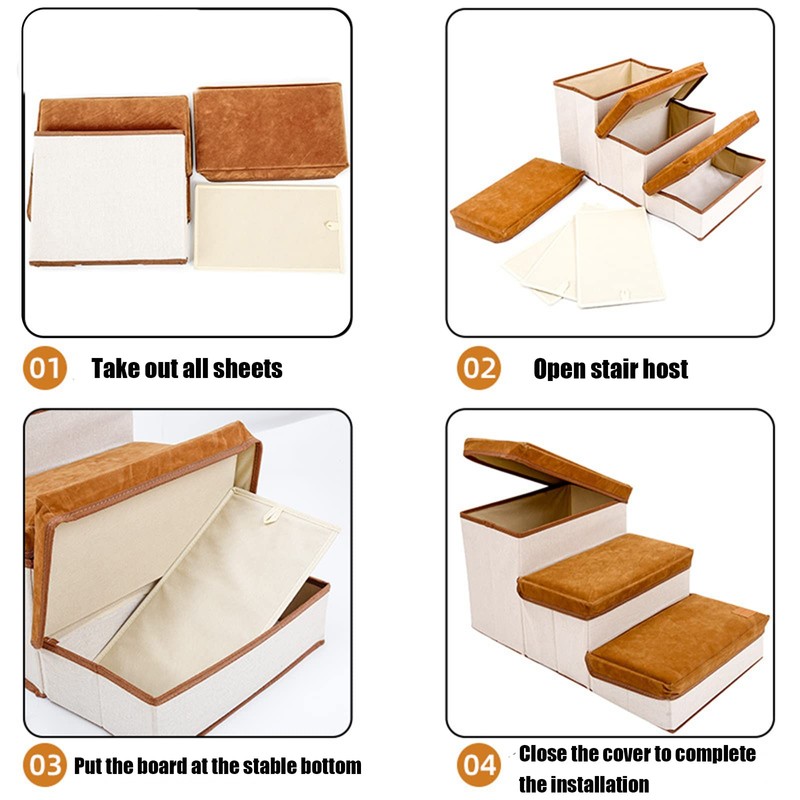 01 Take out all sheets

02 Open stair host

03 Put the board at the stable bottom

04 Close the cover to complete the installation