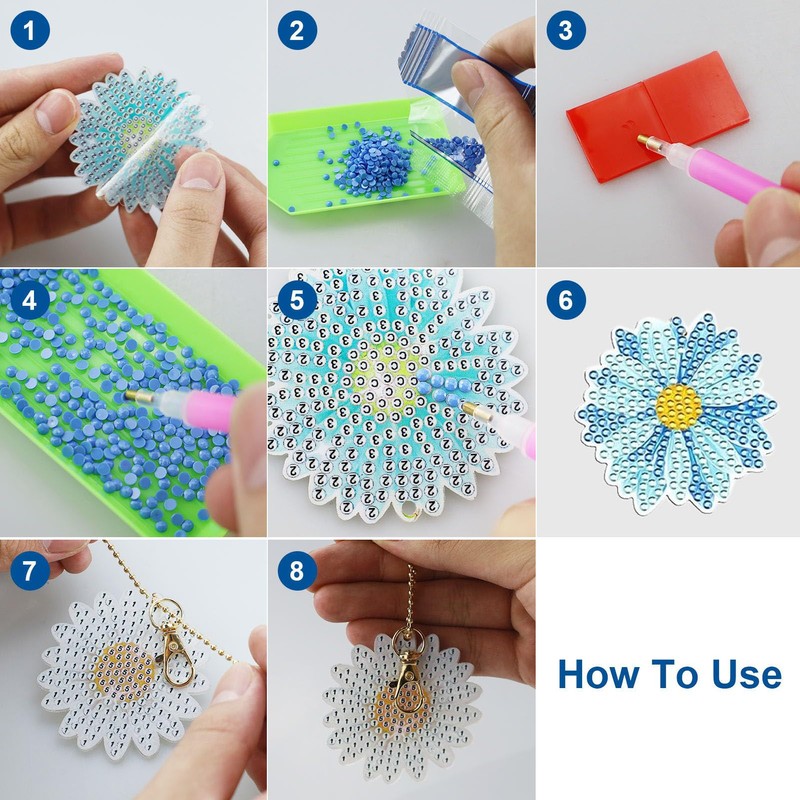 1
2
3
4
5
6
7
8
How To Use