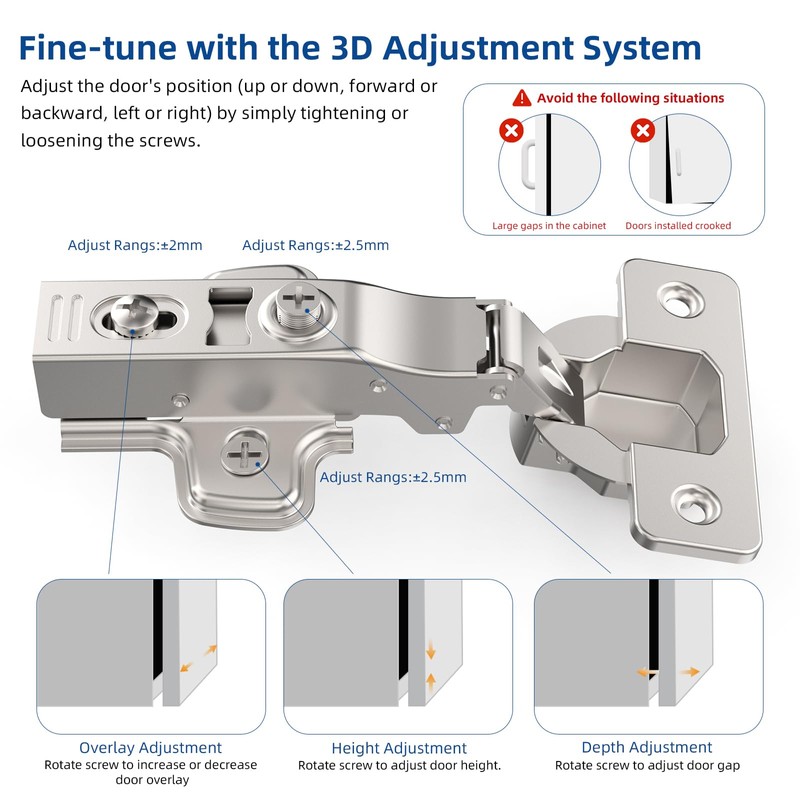 Fine-tune with the 3D Adjustment System

Adjust the door's position (up or down, forward or backward, left or right) by simply tightening or loosening the screws.

Avoid the following situations

Large gaps in the cabinet

Doors installed crooked

Adjust Rangs:±2mm

Adjust Rangs:±2.5mm

Adjust Rangs:±2.5mm

Overlay Adjustment
Rotate screw to increase or decrease door overlay

Height Adjustment
Rotate screw to adjust door height.

Depth Adjustment
Rotate screw to adjust door gap