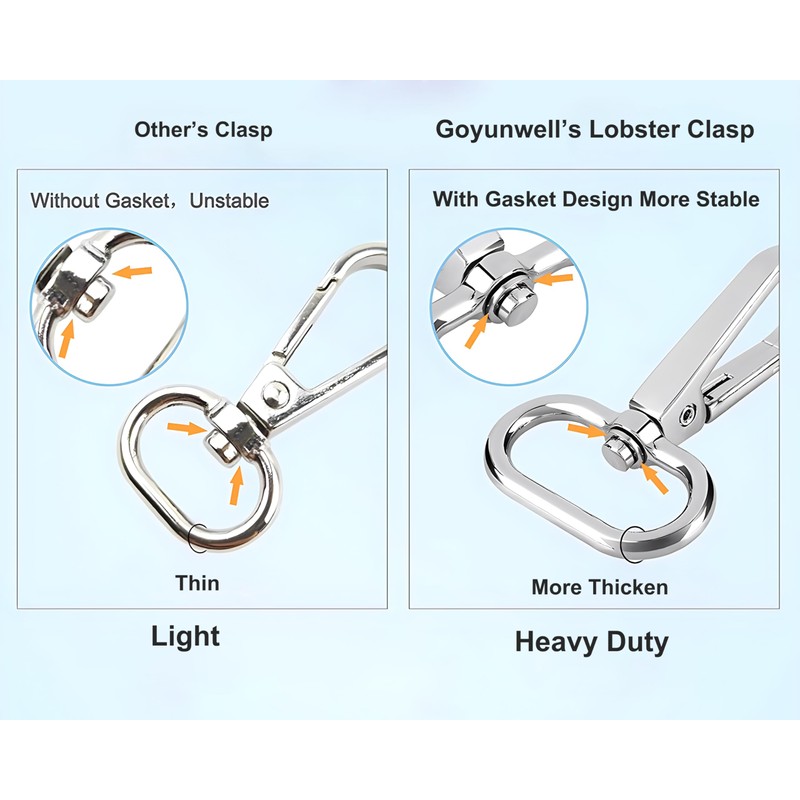 Other's Clasp

Without Gasket，Unstable

Thin

Light

Goyunwell's Lobster Clasp

With Gasket Design More Stable

More Thicken

Heavy Duty