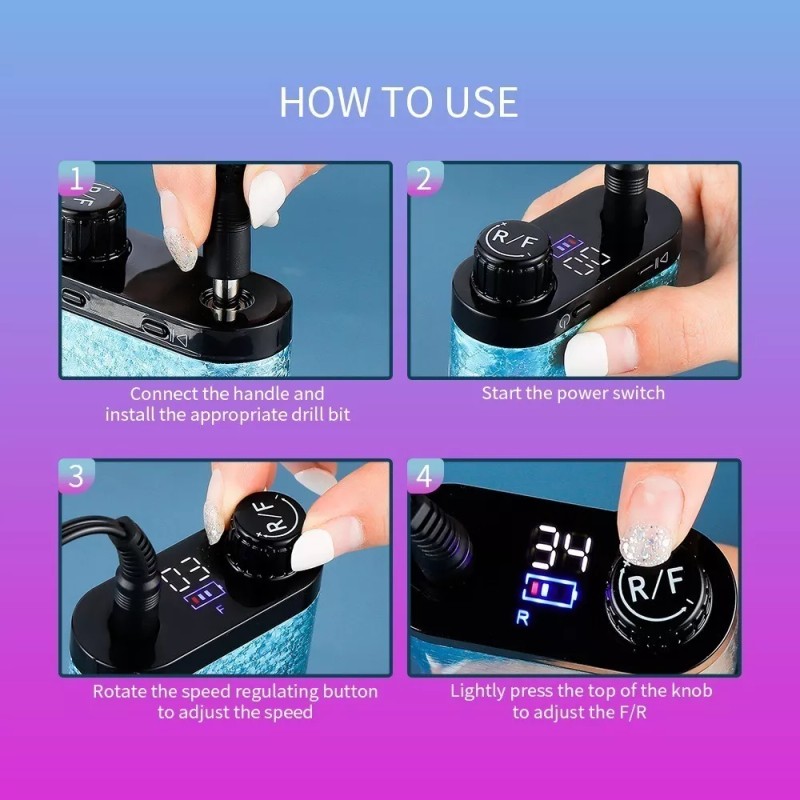 HOW TO USE

1

R/F

Connect the handle and install the appropriate drill bit

2

R/F

Start the power switch

3

R/F

03

F

Rotate the speed regulating button to adjust the speed

4

34

R

R/F

Lightly press the top of the knob to adjust the F/R