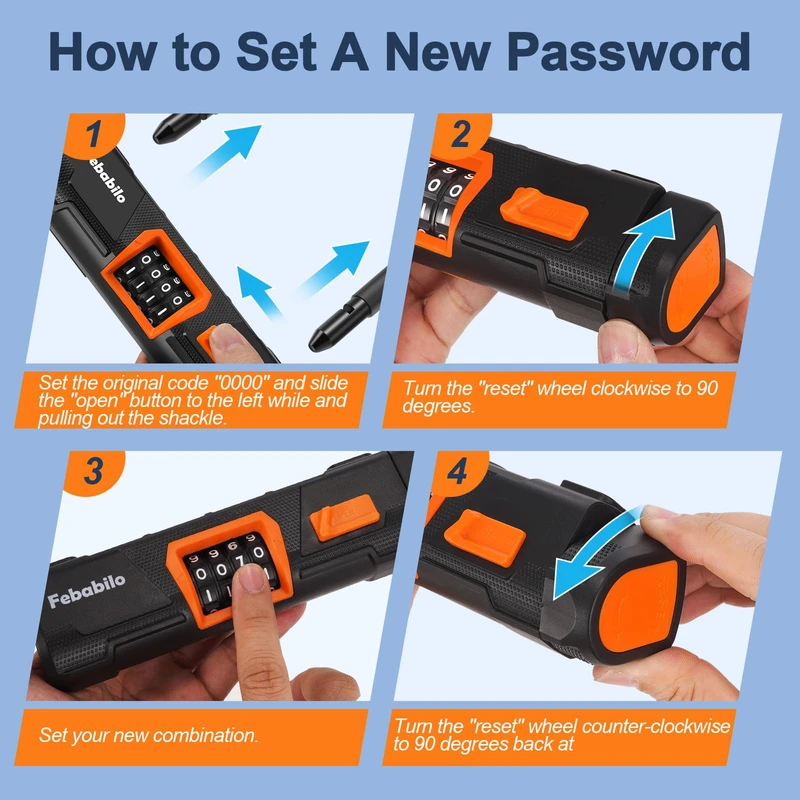 How to Set A New Password

1

Febabilo

Set the original code "0000" and slide the "open" button to the left while and pulling out the shackle.

2

Turn the "reset" wheel clockwise to 90 degrees.

3

Febabilo

Set your new combination.

4

Turn the "reset" wheel counter-clockwise to 90 degrees back at