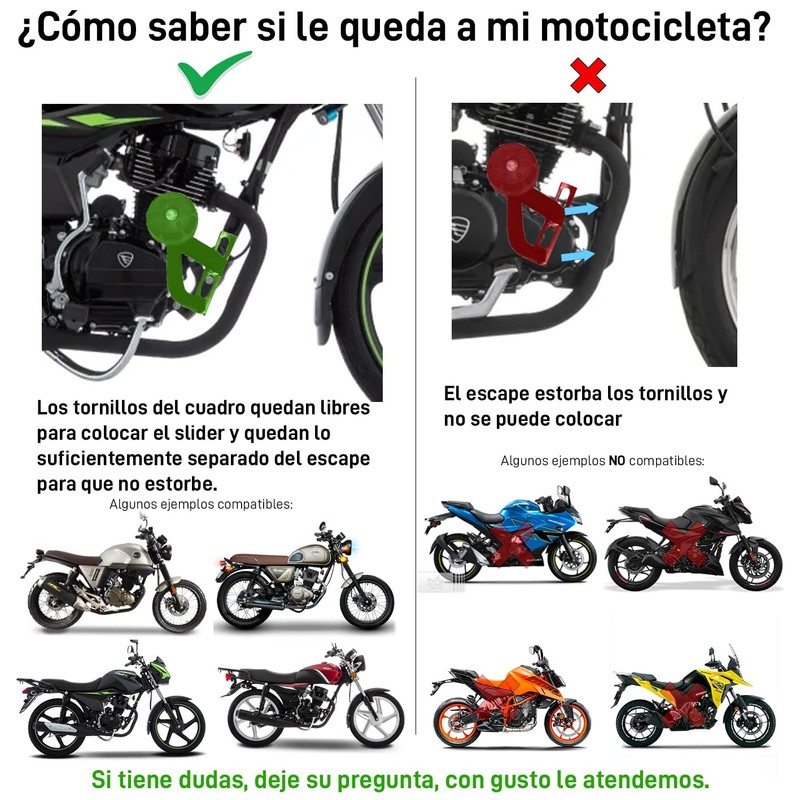 ¿Cómo saber si le queda a mi motocicleta?

Los tornillos del cuadro quedan libres para colocar el slider y quedan lo suficientemente separado del escape para que no estorbe.

Algunos ejemplos compatibles:

El escape estorba los tornillos y no se puede colocar

Algunos ejemplos NO compatibles:

Si tiene dudas, deje su pregunta, con gusto le atendemos.