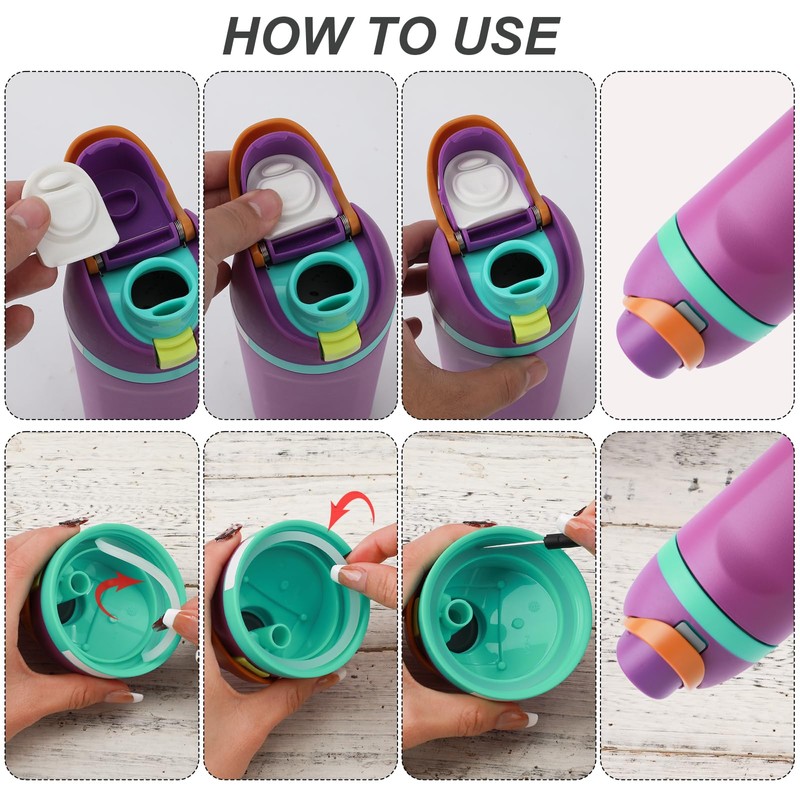 HOW TO USE