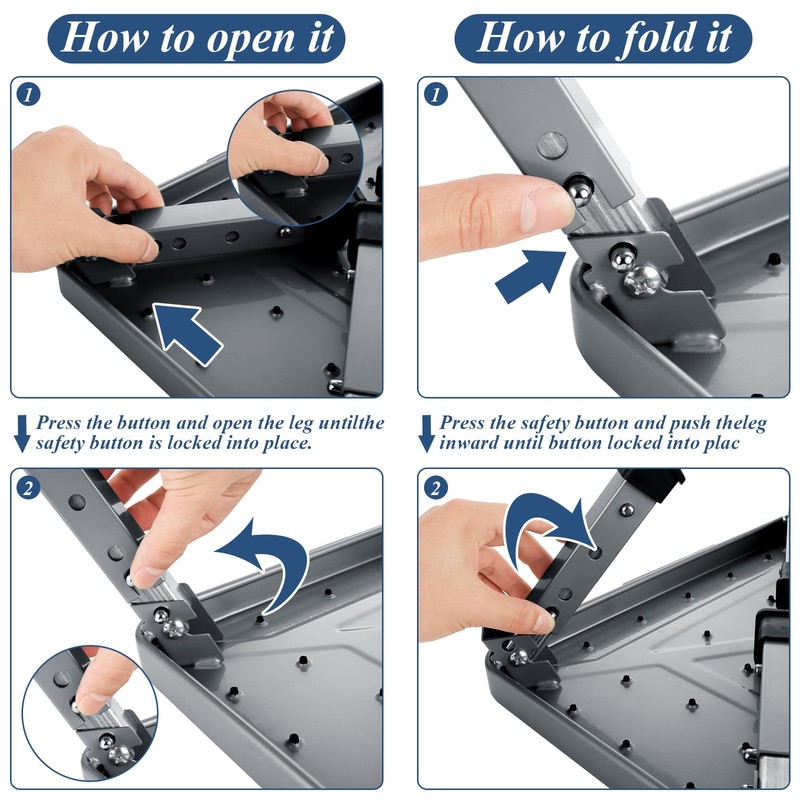 How to open it

1

Press the button and open the leg untilthe safety button is locked into place.

2

How to fold it

1

Press the safety button and push theleg inward until button locked into plac

2