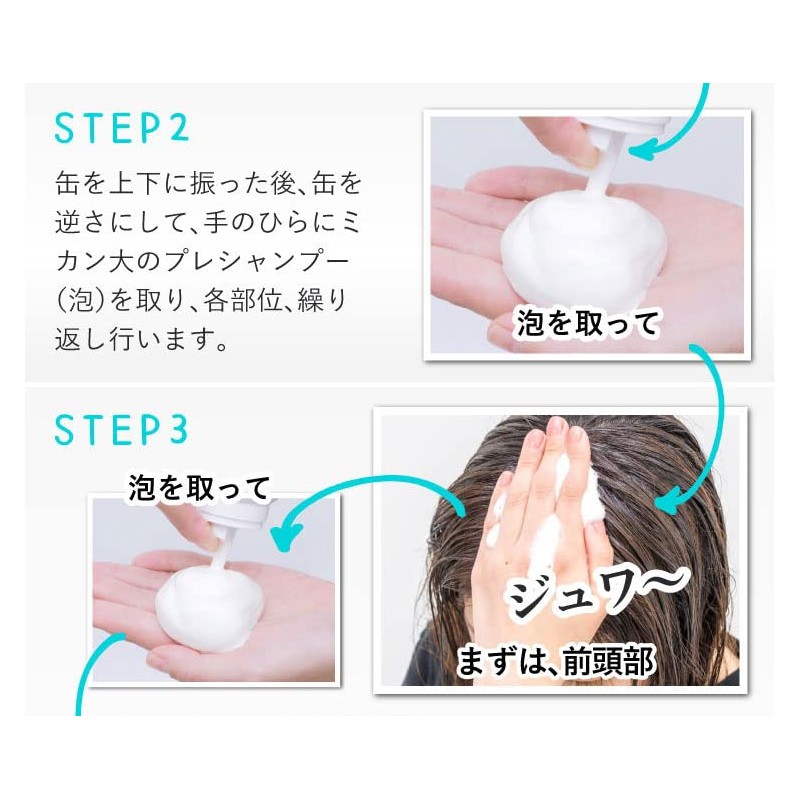 STEP2

缶を上下に振った後、缶を逆さにして、手のひらにミカン大のプレシャンプー（泡）を取り、各部位、繰り返し行います。

泡を取って

STEP3

泡を取って

ジュワ〜

まずは、前頭部