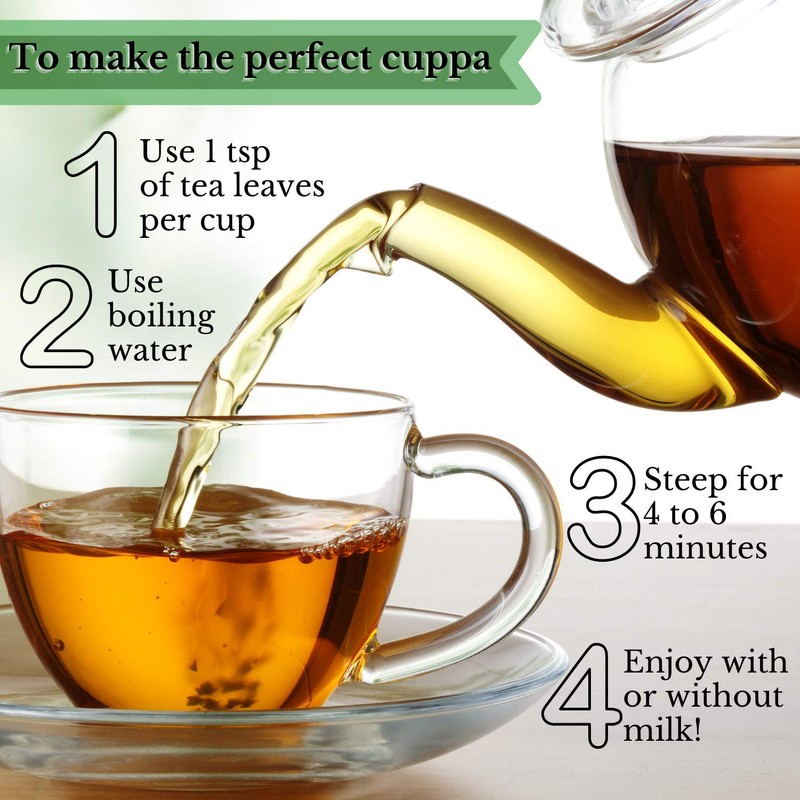 To make the perfect cuppa

1 Use 1 tsp of tea leaves per cup

2 Use boiling water

3 Steep for 4 to 6 minutes

4 Enjoy with or without milk!