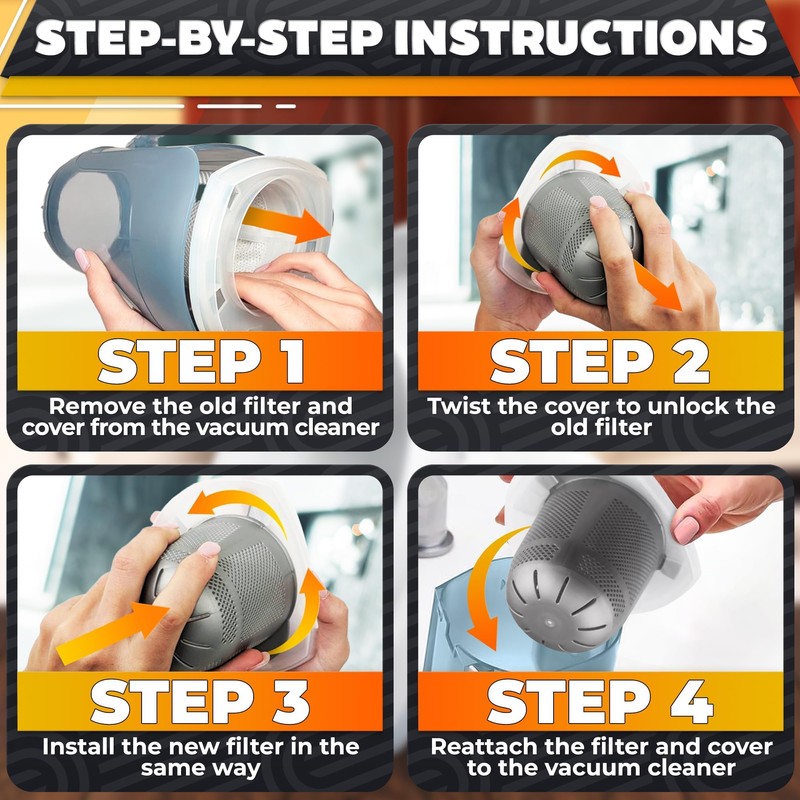 STEP-BY-STEP INSTRUCTIONS

STEP 1
Remove the old filter and cover from the vacuum cleaner

STEP 2
Twist the cover to unlock the old filter

STEP 3
Install the new filter in the same way

STEP 4
Reattach the filter and cover to the vacuum cleaner