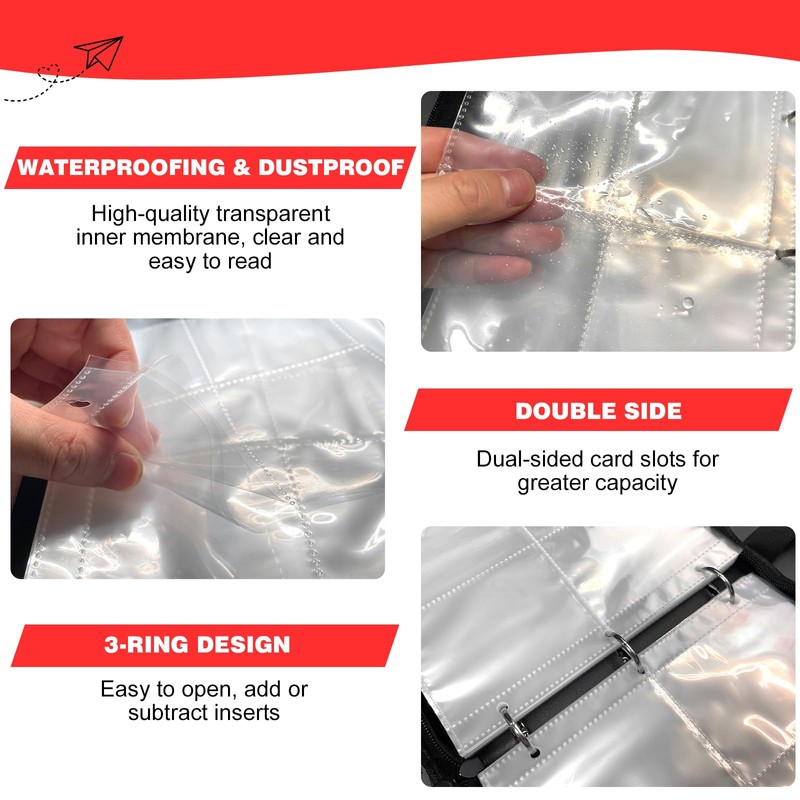 WATERPROOFING & DUSTPROOF

High-quality transparent inner membrane, clear and easy to read

DOUBLE SIDE

Dual-sided card slots for greater capacity

3-RING DESIGN

Easy to open, add or subtract inserts