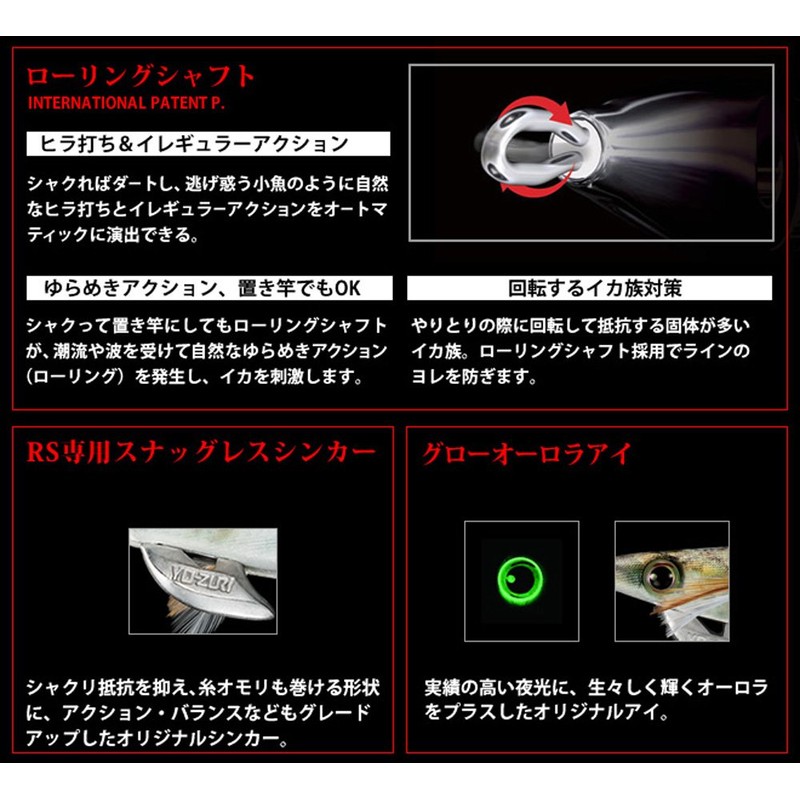 ローリングシャフト
INTERNATIONAL PATENT P.

ヒラ打ち＆イレギュラーアクション

シャクればダートし、逃げ惑う小魚のように自然なヒラ打ちとイレギュラーアクションをオートマティックに演出できる。

ゆらめきアクション、置き竿でもOK

シャクって置き竿にしてもローリングシャフトが、潮流や波を受けて自然なゆらめきアクション（ローリング）を発生し、イカを刺激します。

回転するイカ族対策

やりとりの際に回転して抵抗する固体が多いイカ族。ローリングシャフト採用でラインのヨレを防ぎます。

RS専用スナッグレスシンカー

YO-ZURI

シャクリ抵抗を抑え､糸オモリも巻ける形状に、アクション・バランスなどもグレードアップしたオリジナルシンカー。

グローオーロラアイ

実績の高い夜光に、生々しく輝くオーロラをプラスしたオリジナルアイ。